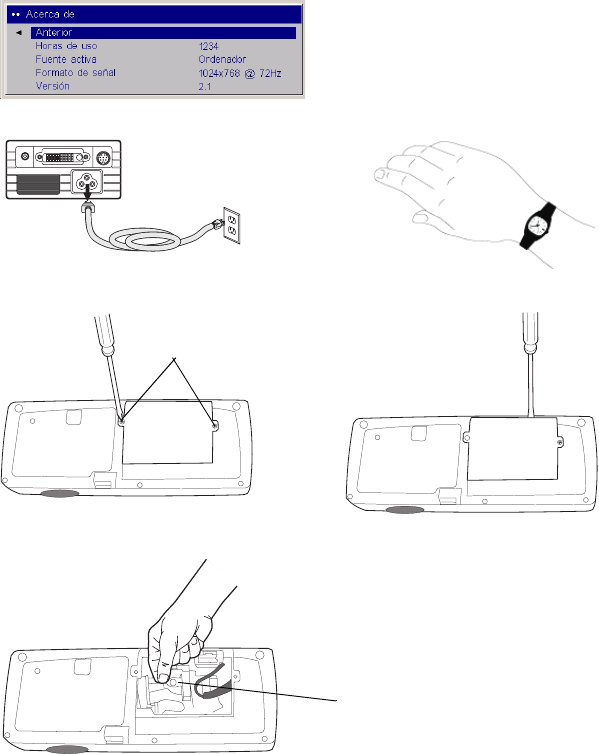 •• Acerca de

◄ Anterior

| | |
|---|---|
| Horas de uso | 1234 |
| Fuente activa | Ordenador |
| Formato de señal | 1024x768 @ 72Hz |
| Versión | 2.1 |