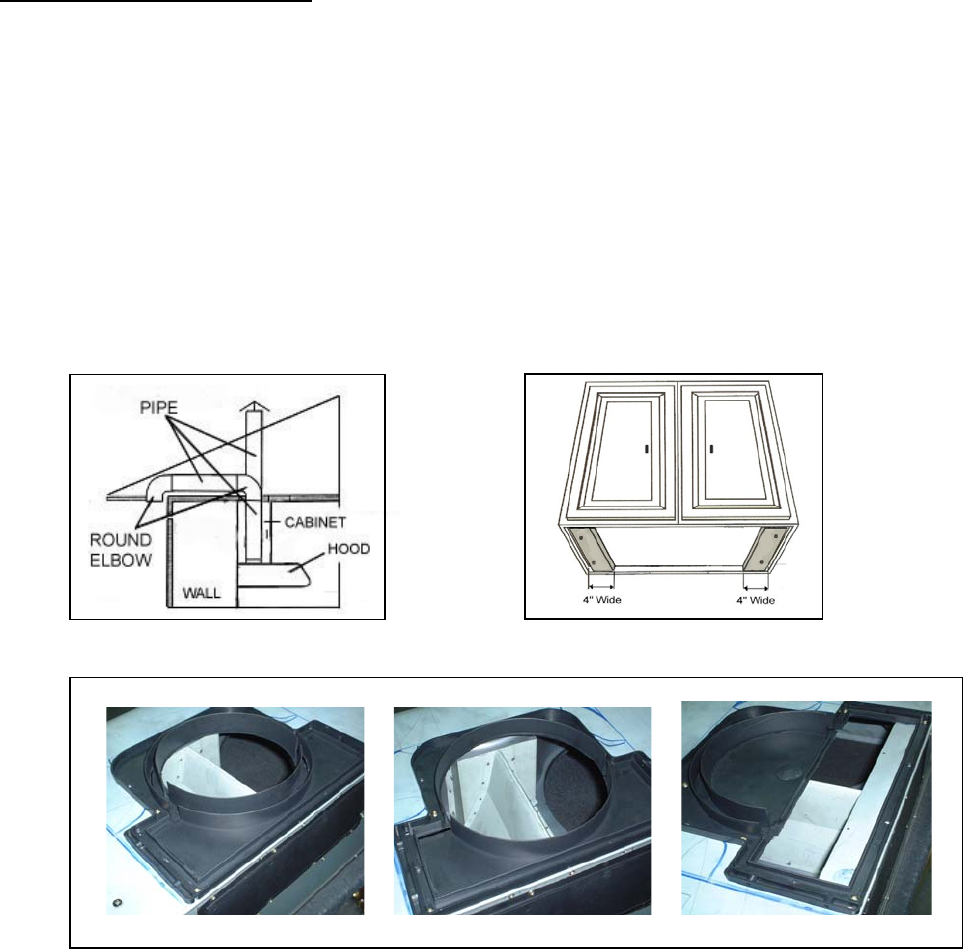 PIPE

ROUND ELBOW

CABINET

HOOD

WALL

4" Wide

4" Wide