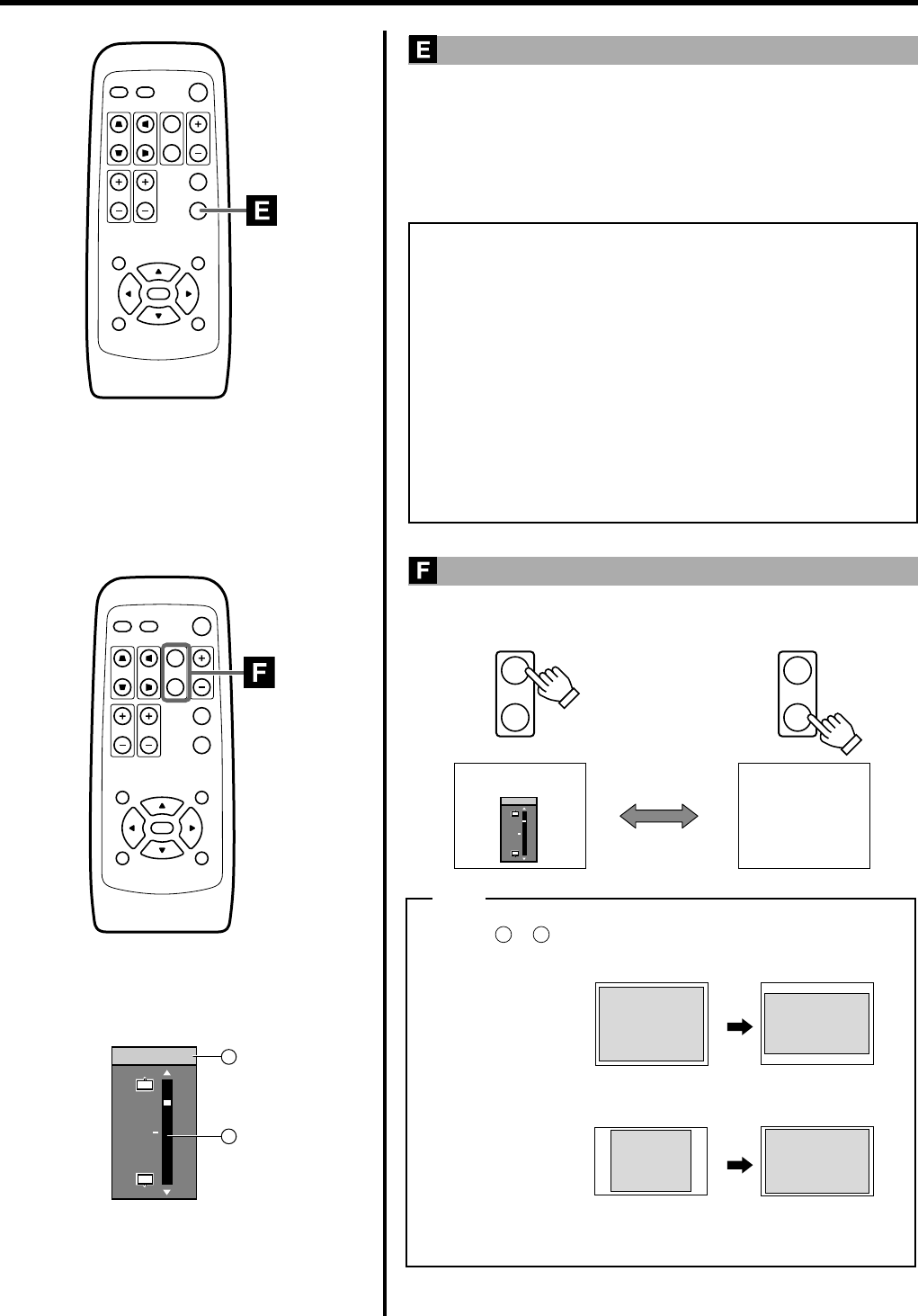 E

E

F

F