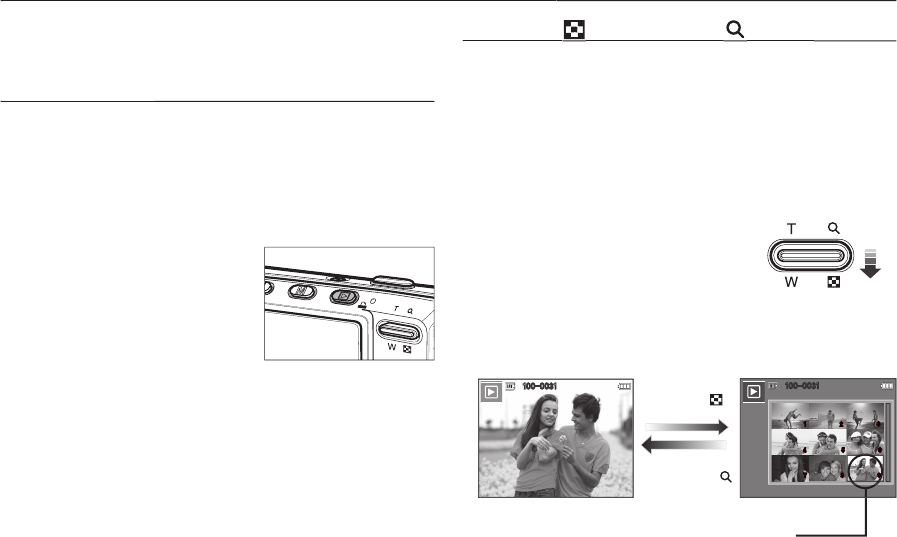 T
W
T
W
100-0031
100-0031