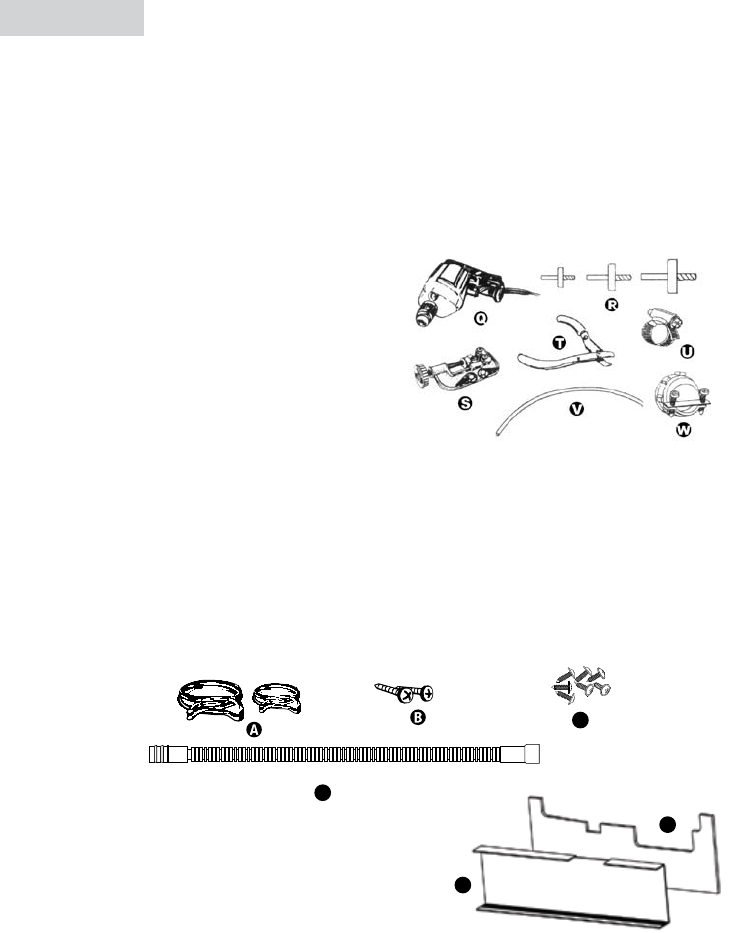 Q

R

T

U

S

V

W

A

B