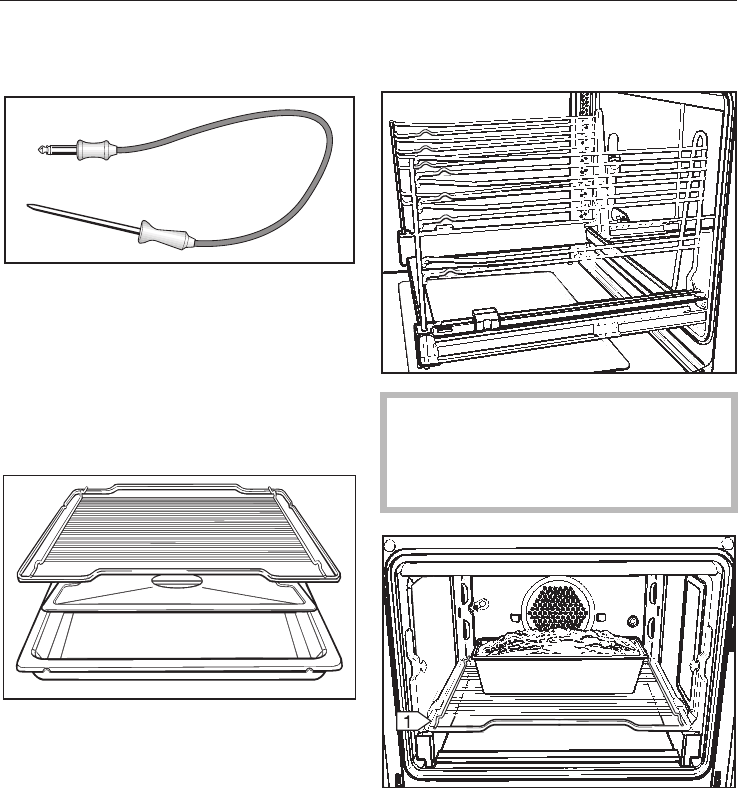 1