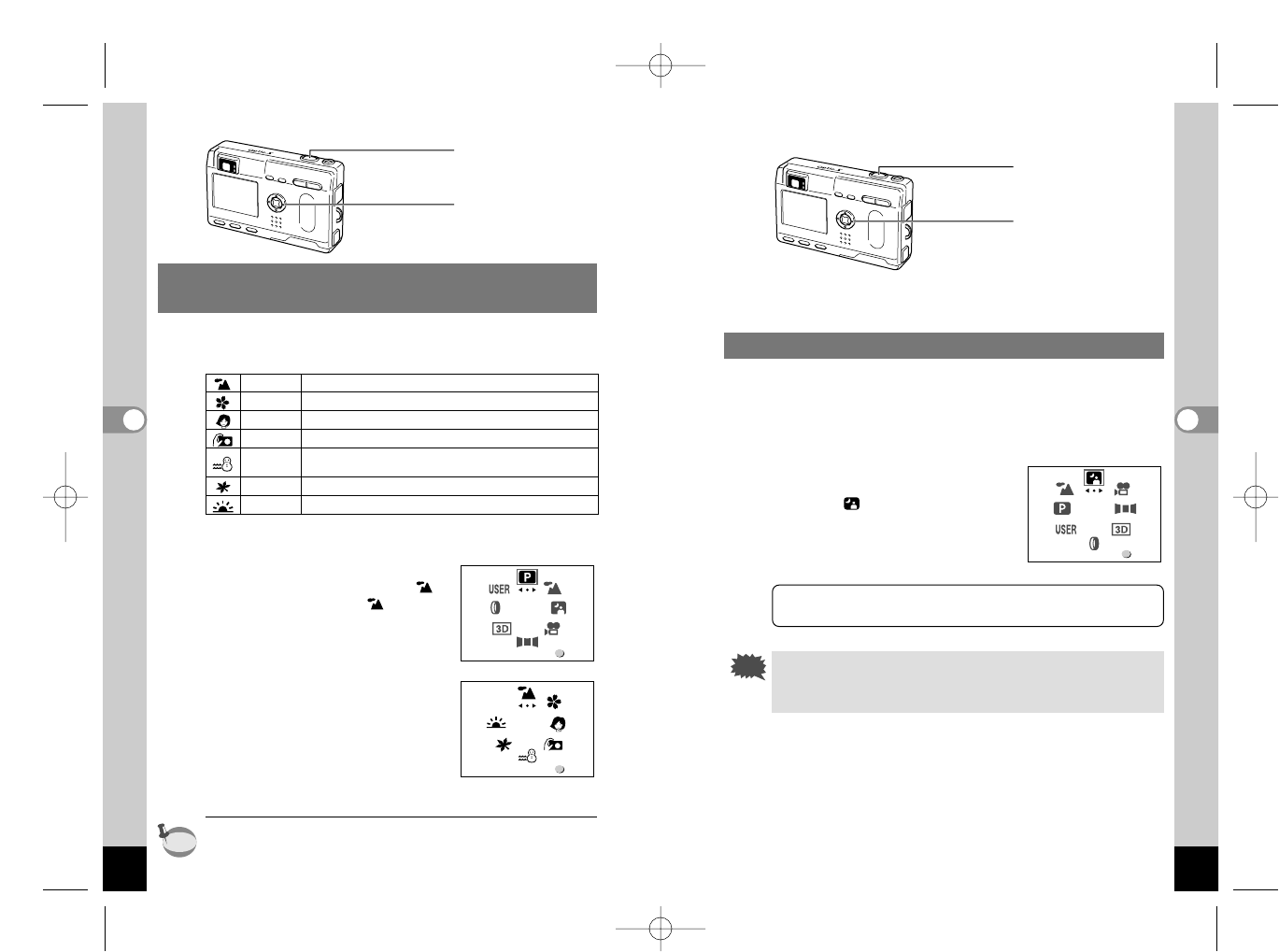 USER

3D

USER

3D