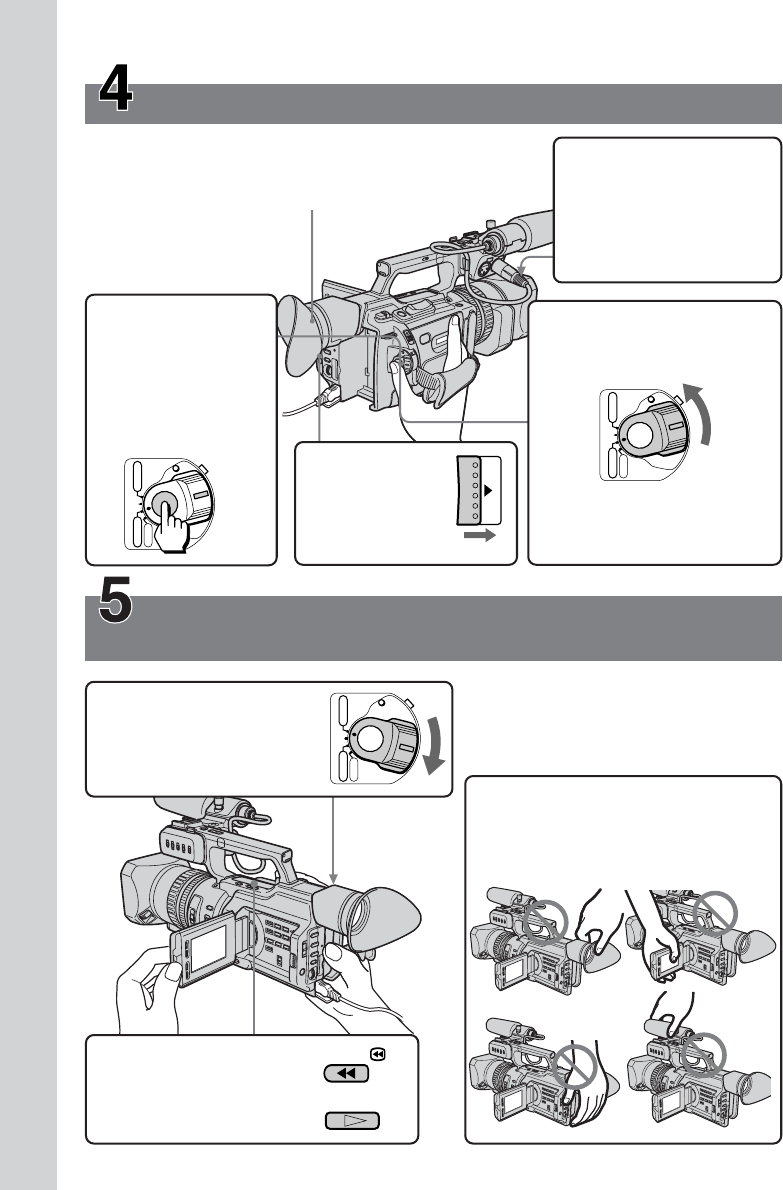 4

5