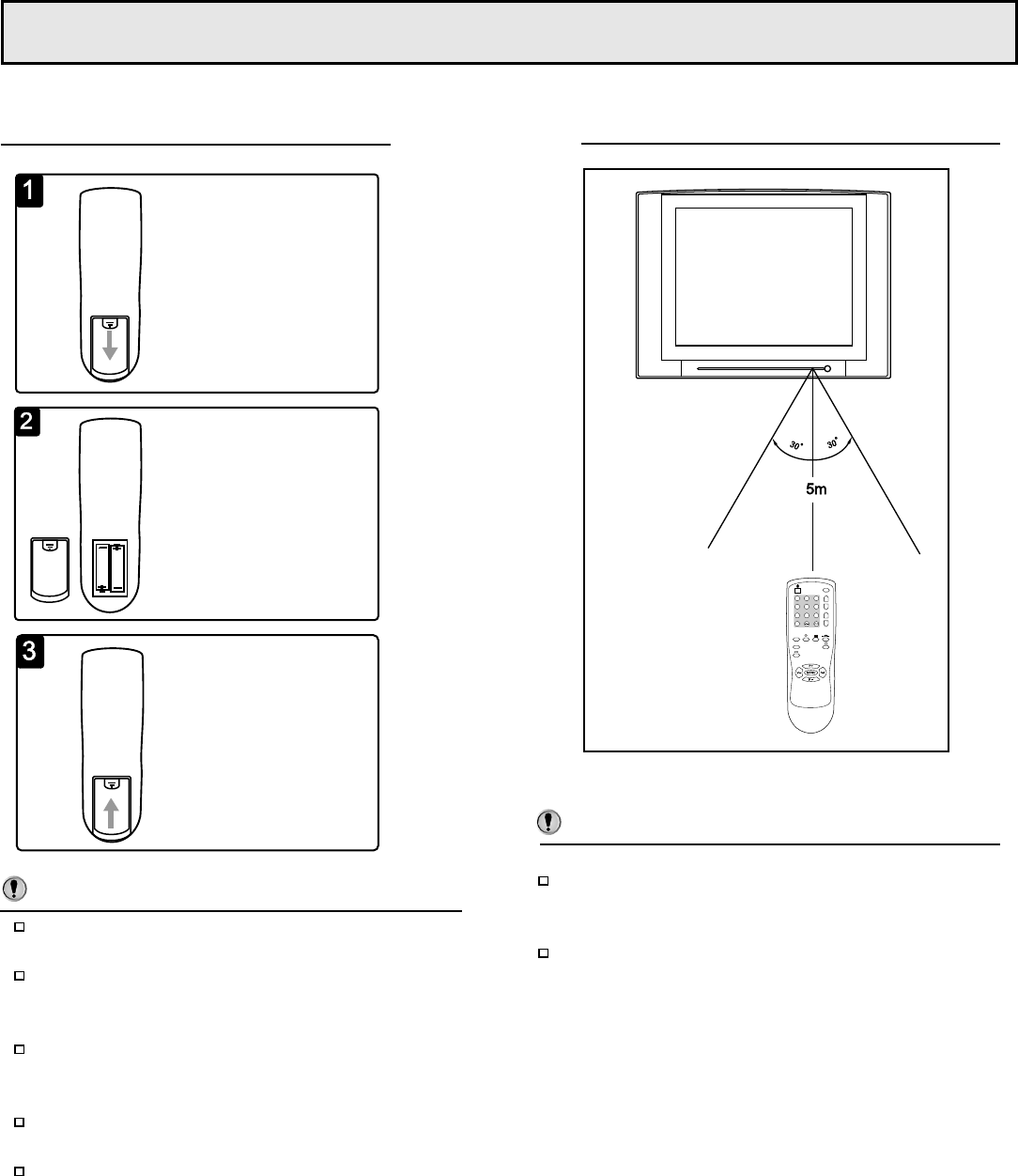 1

2

3

30°

30°

5m