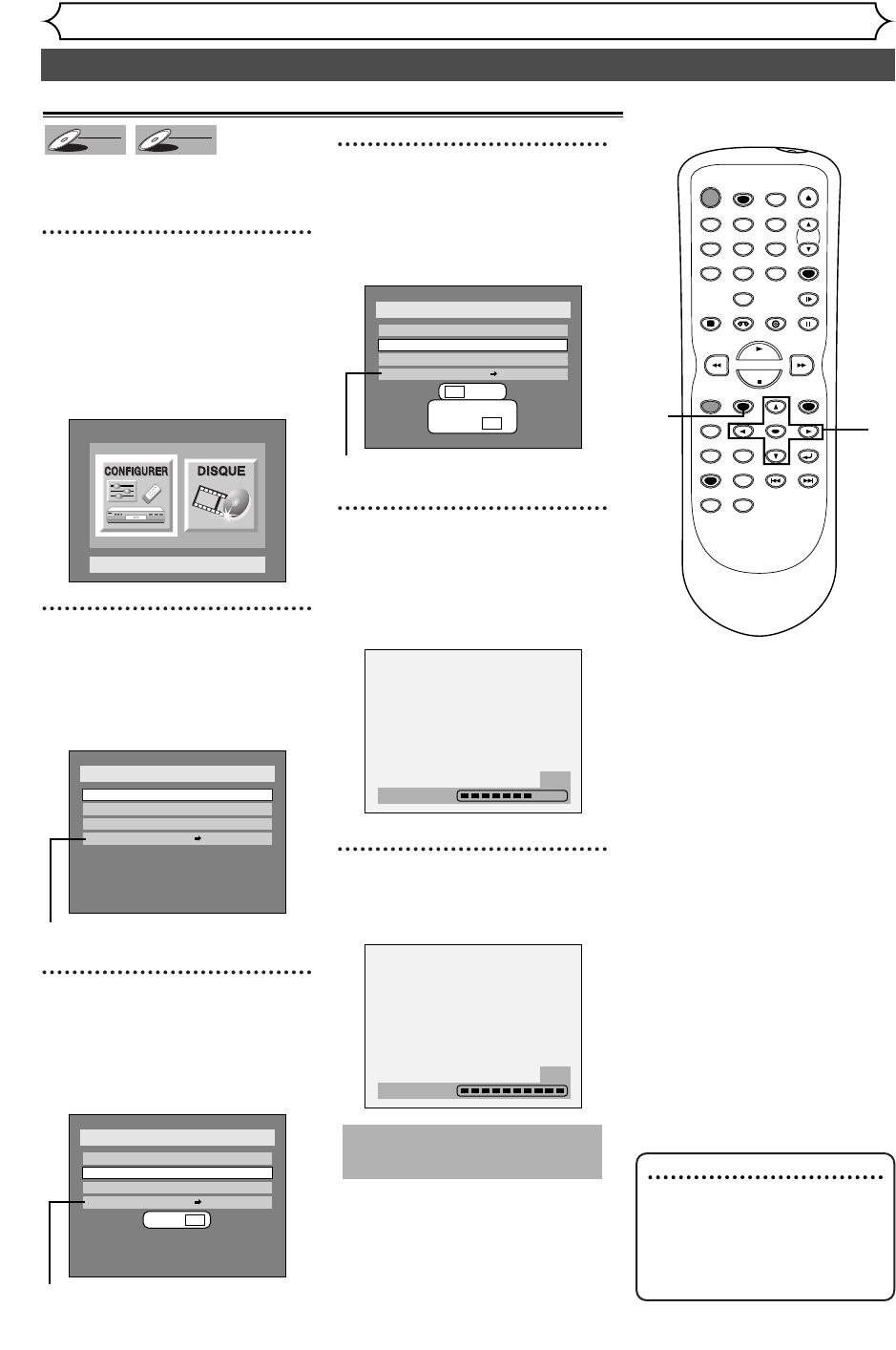 CONFIGURER

DISQUE