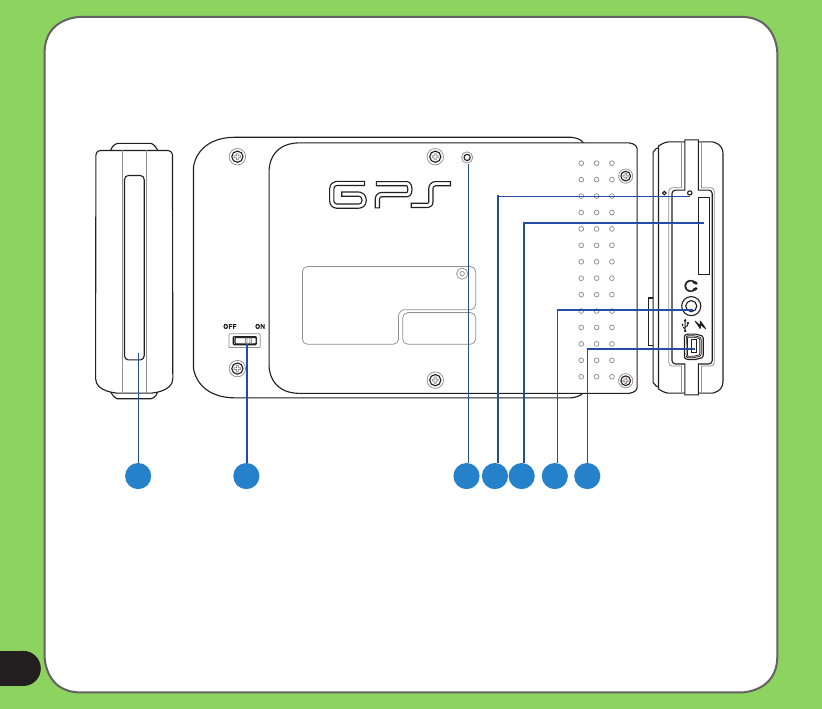 GPS

OFF ON