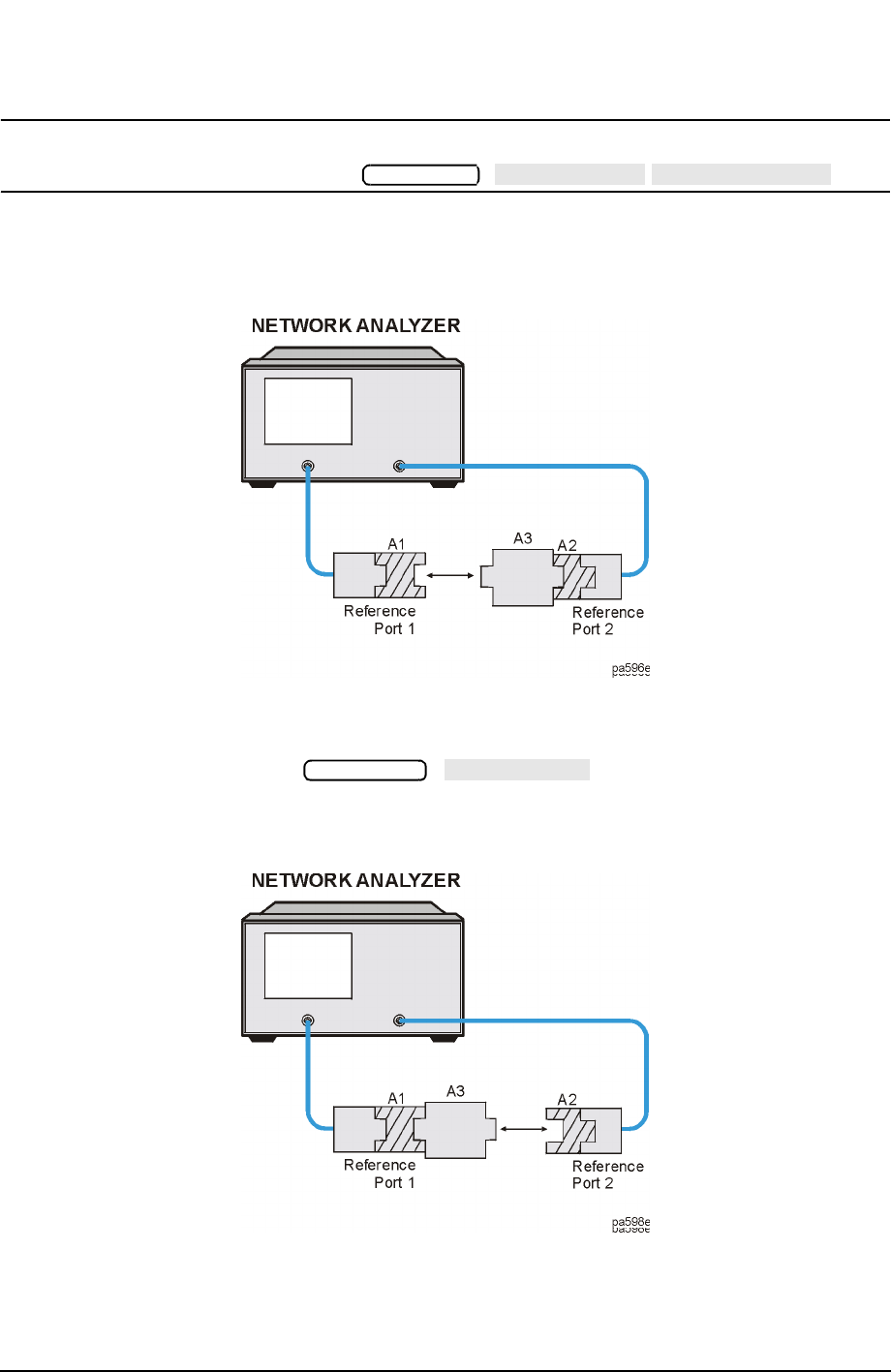 NETWORK ANALYZER

A1

A3

A2

Reference Port 1

Reference Port 2

pa596e

NETWORK ANALYZER

A1

A3

A2

Reference Port 1

Reference Port 2

pa598e