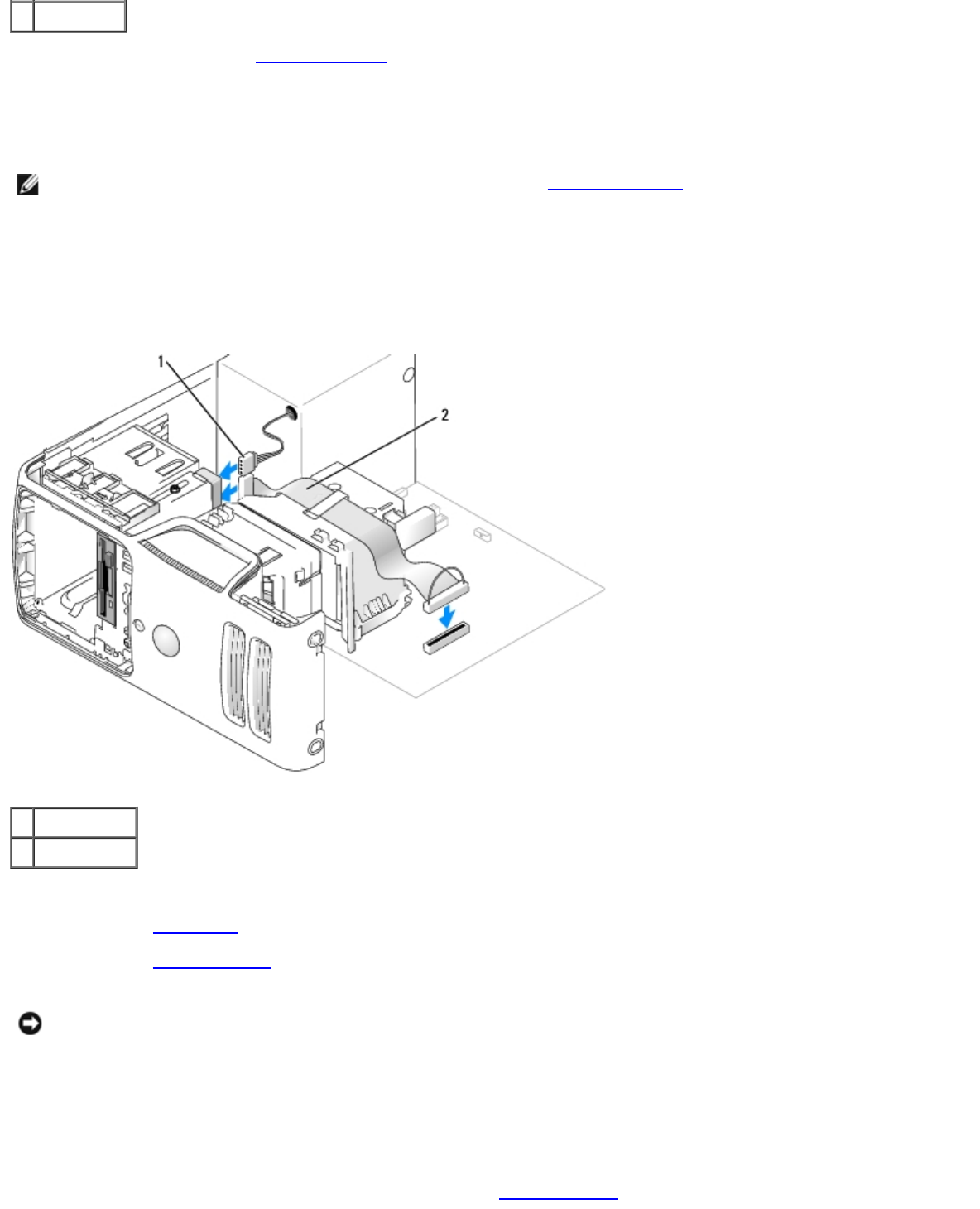 1

2