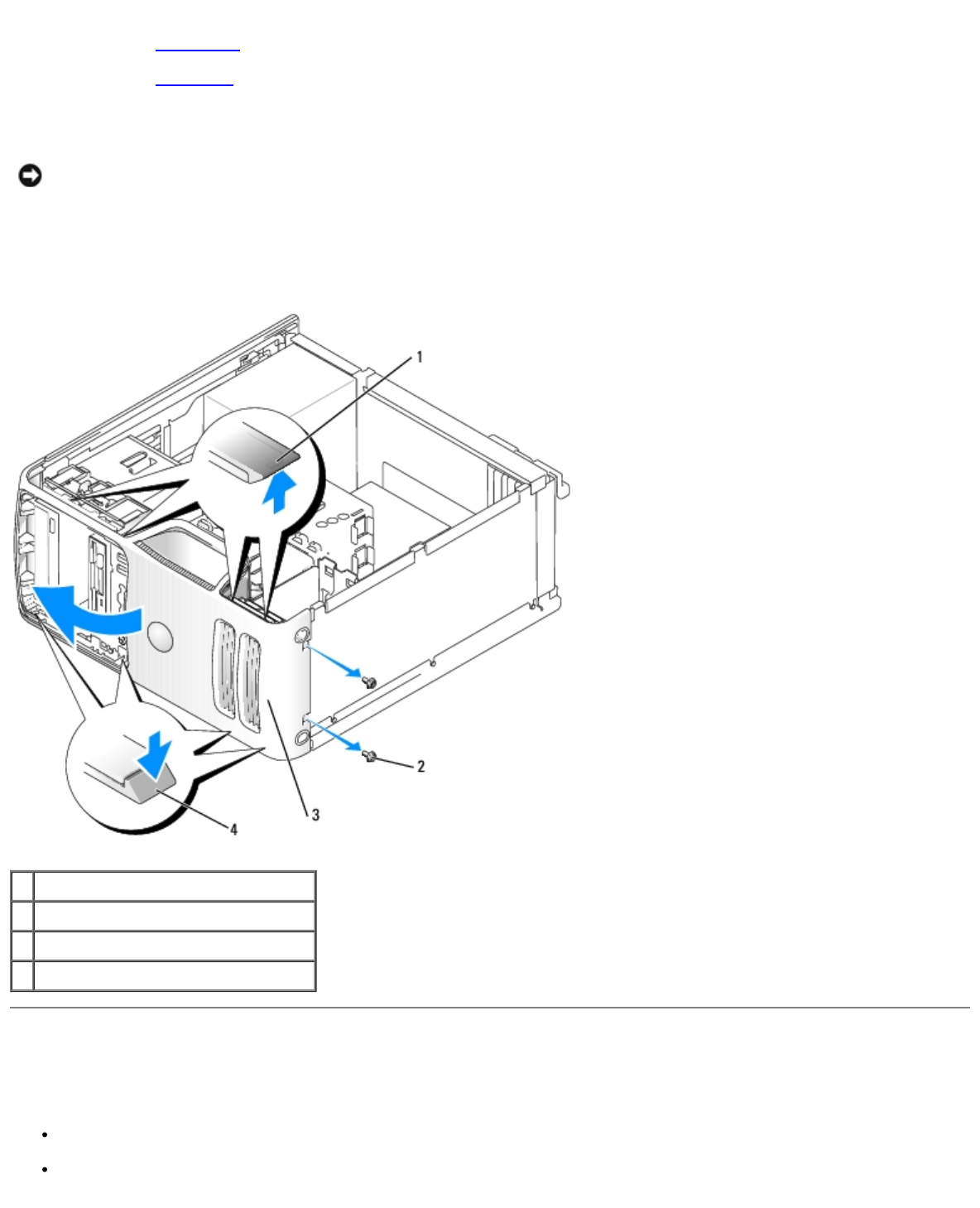 1

2

3

4