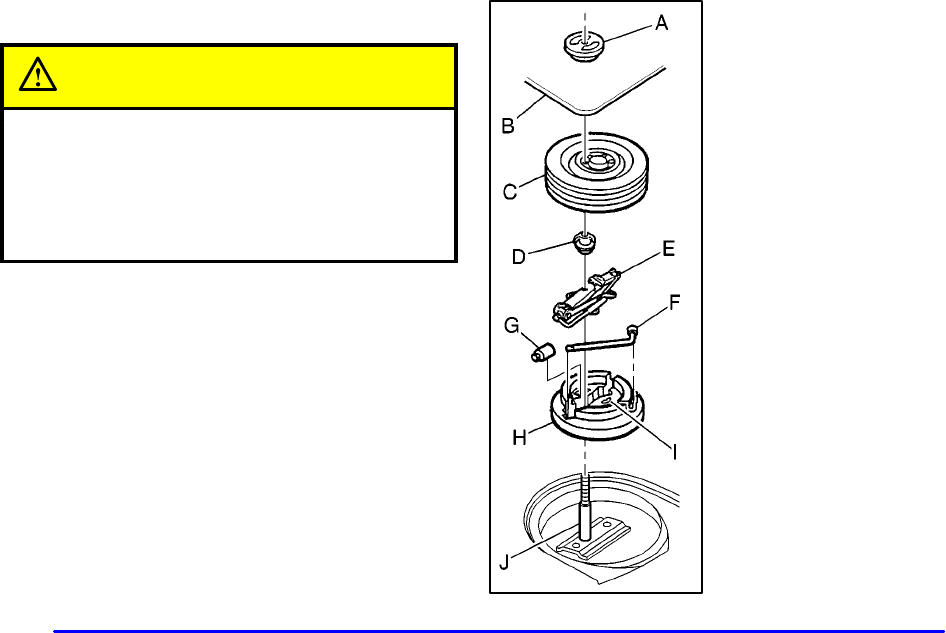 A
B
C
D
E
F
G
H
I
J