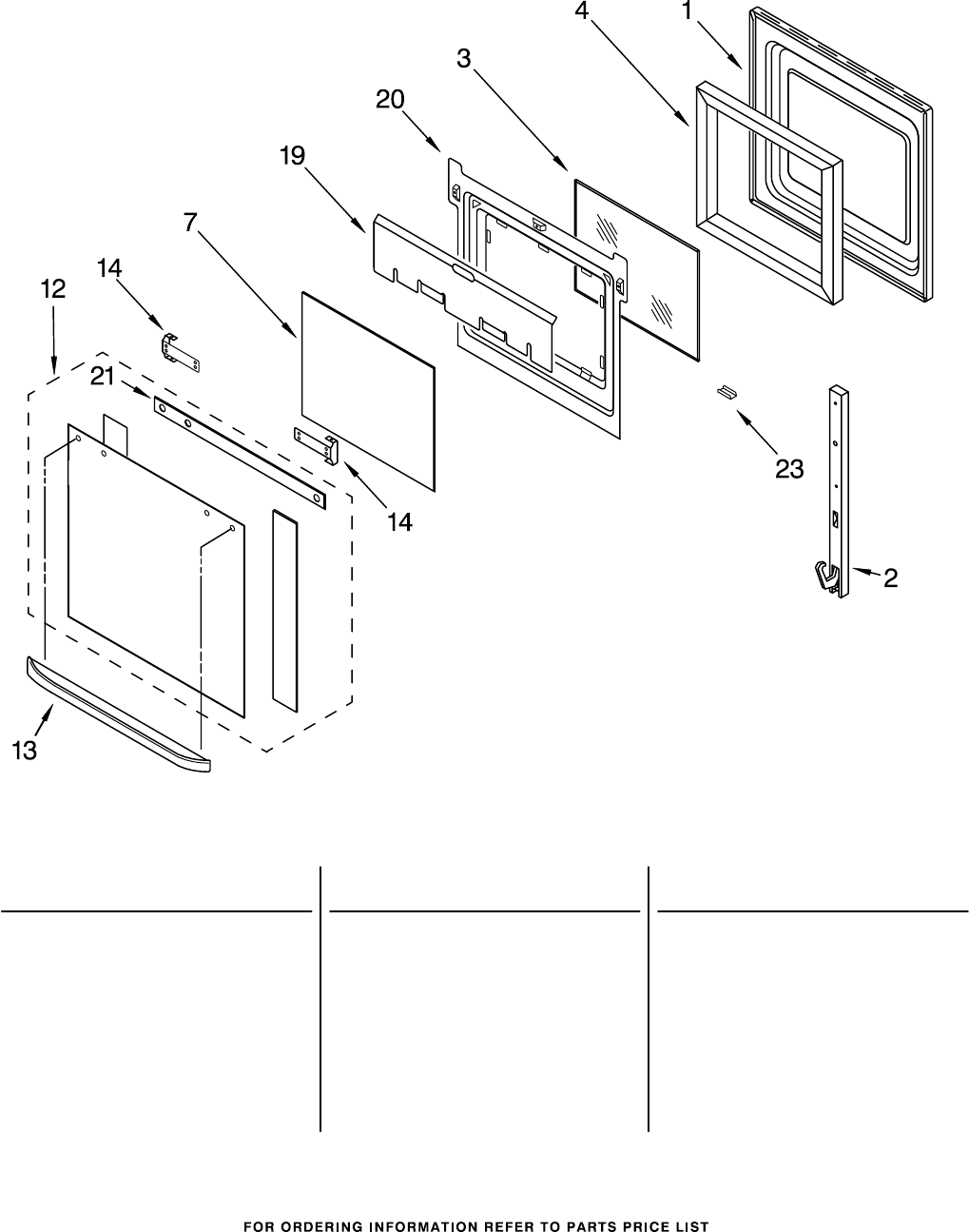 4
1
3
20
19
7
14
12
21
14
23
2
13

FOR ORDERING INFORMATION REFER TO PARTS PRICE LIST