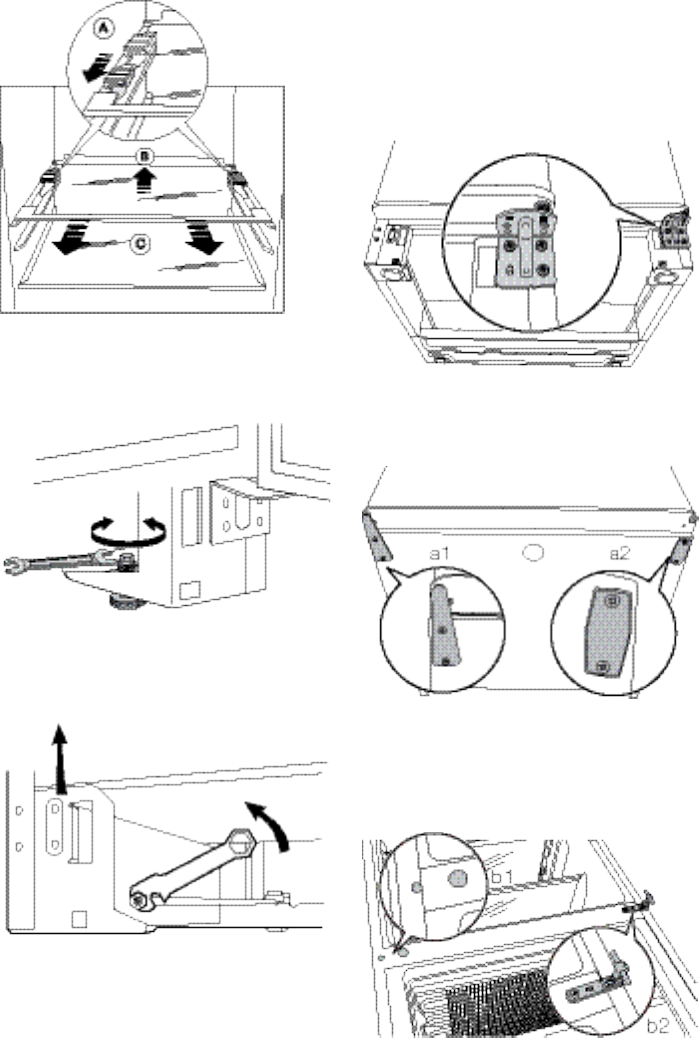 A
B
C
a1
a2
b1
b2