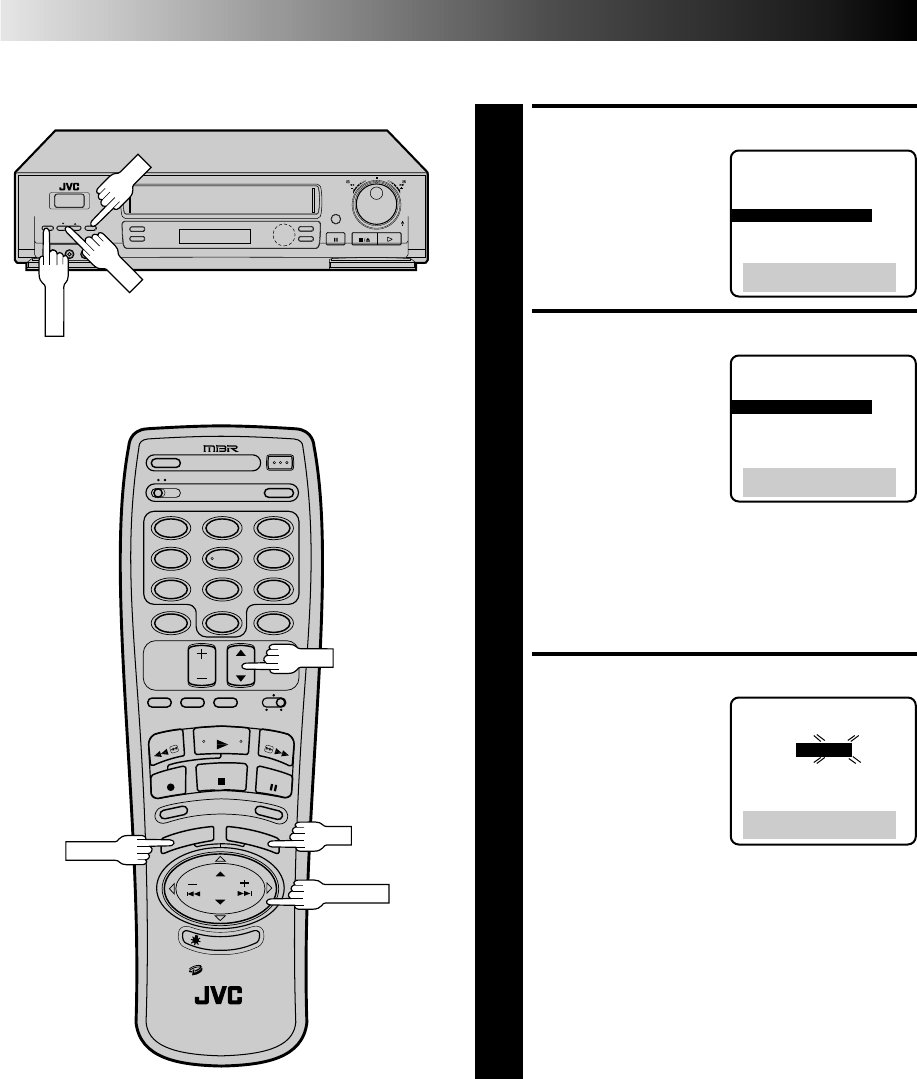 JVC

MBR

JVC