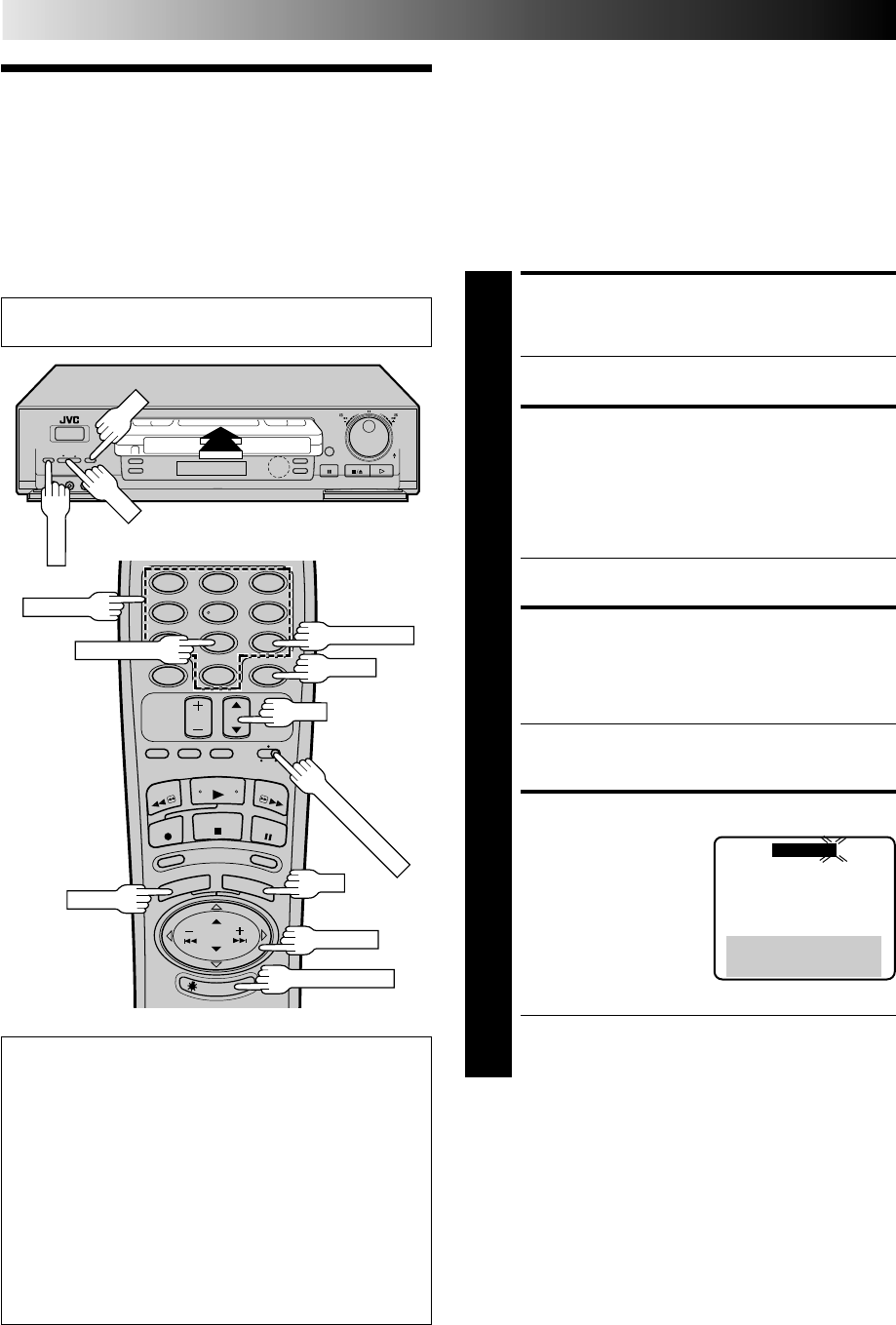 JVC