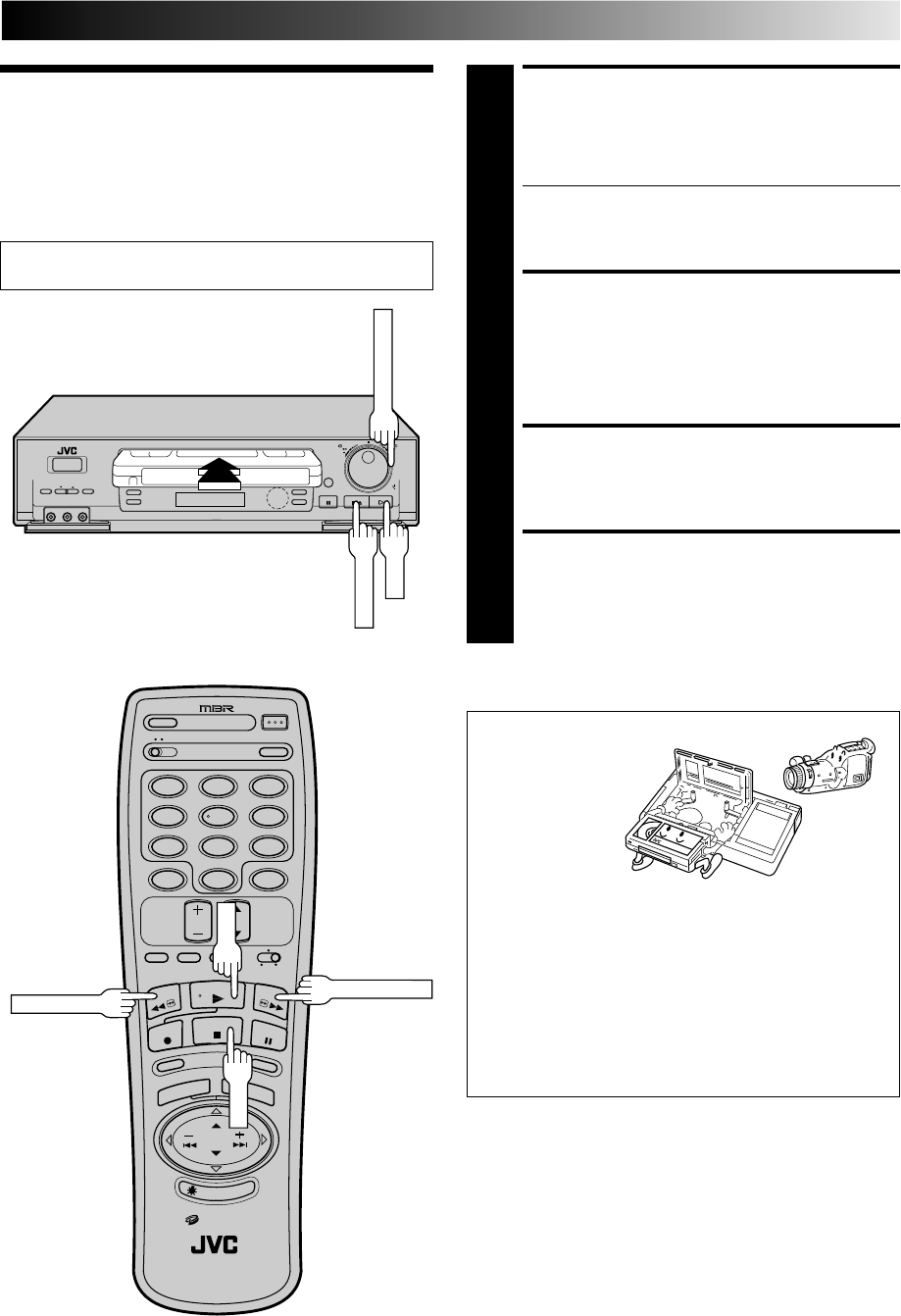 JVC

MBR

JVC