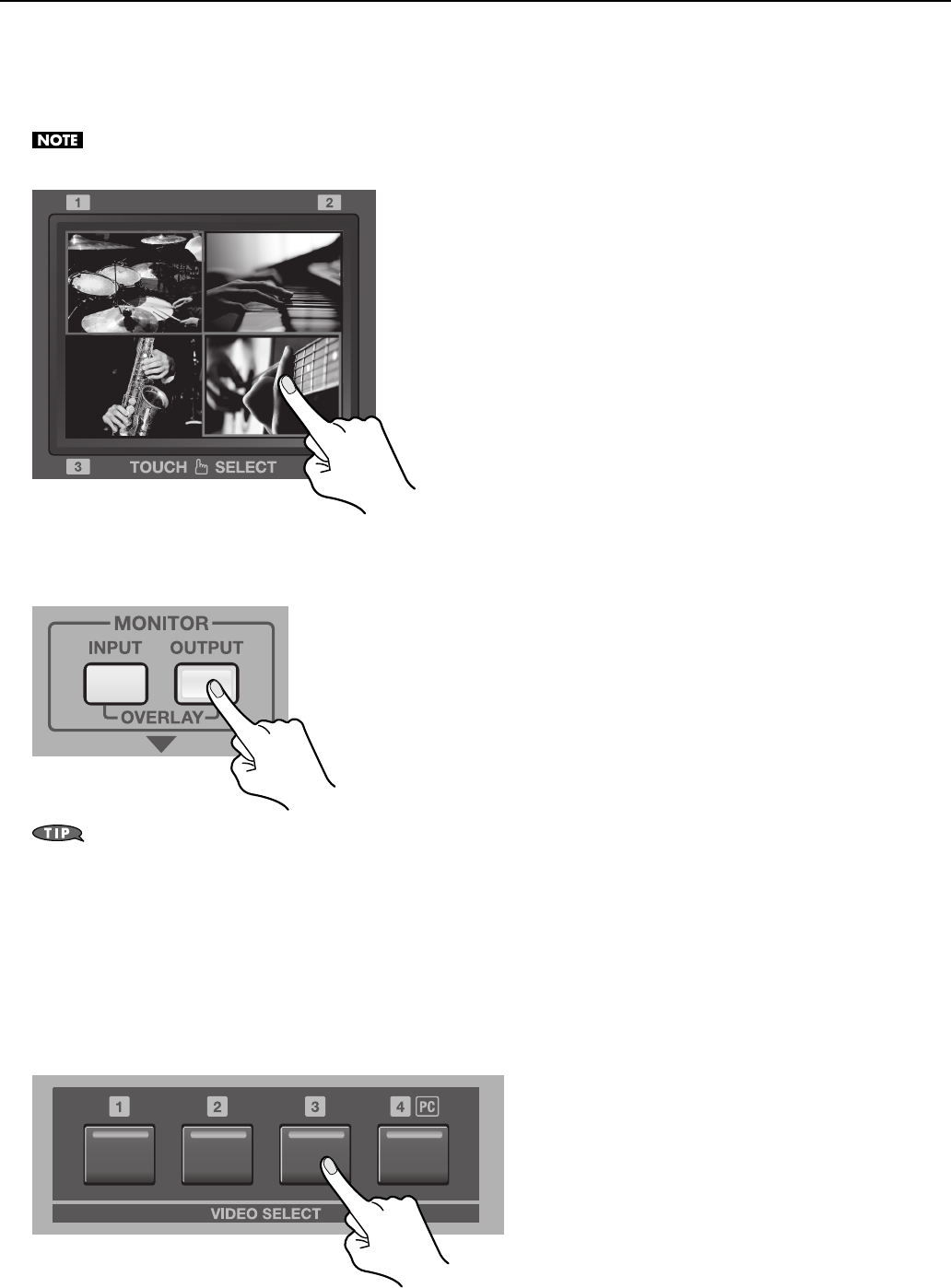 NOTE

1

2

3

TOUCH SELECT

MONITOR

INPUT

OUTPUT

OVERLAY

TIP

1

2

3

4 PC

VIDEO SELECT