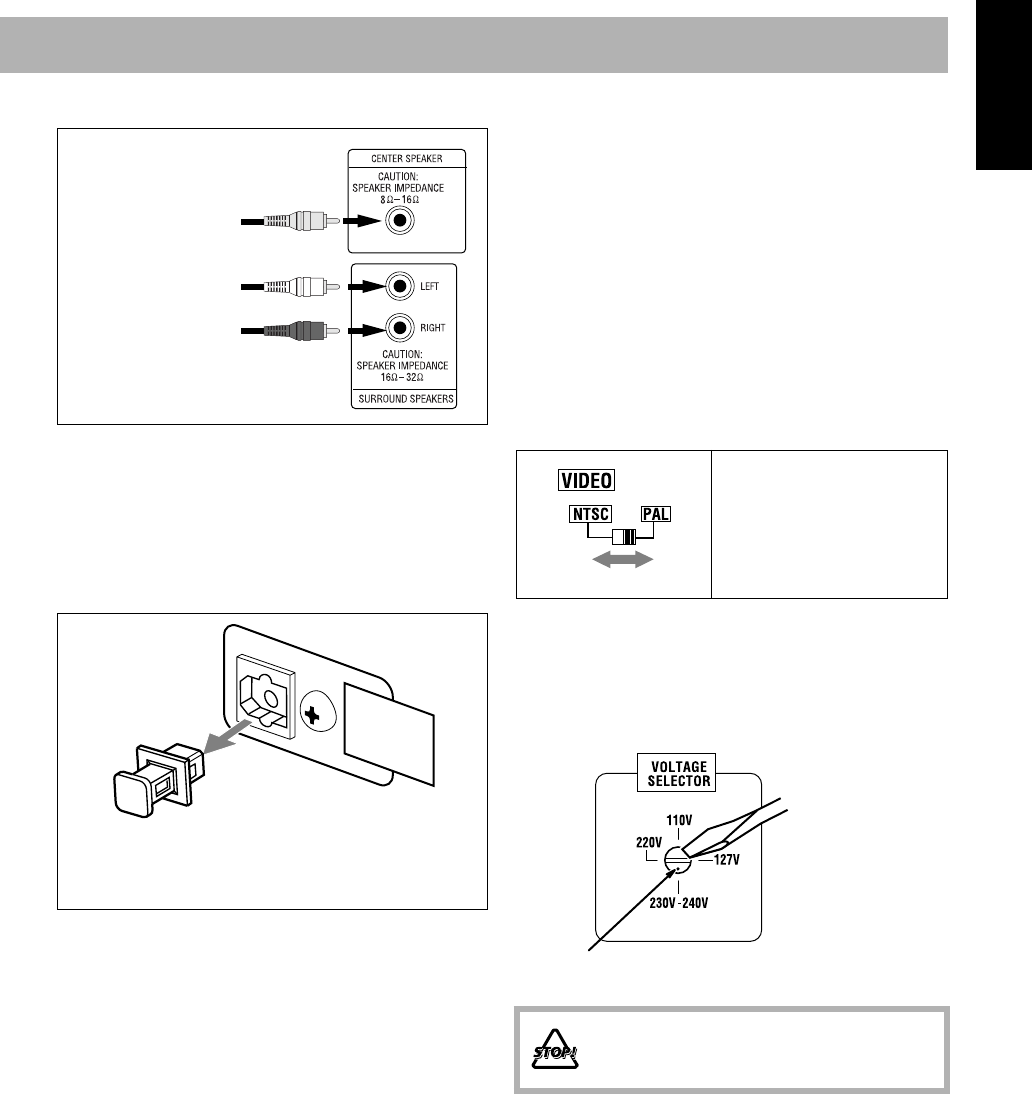 CENTER SPEAKER
CAUTION:
SPEAKER IMPEDANCE
$8\Omega - 16\Omega$

LEFT
RIGHT
CAUTION:
SPEAKER IMPEDANCE
$16\Omega - 32\Omega$
SURROUND SPEAKERS

VIDEO
NTSC
PAL

VOLTAGE SELECTOR
110V
220V
127V
230V-240V

STOP!