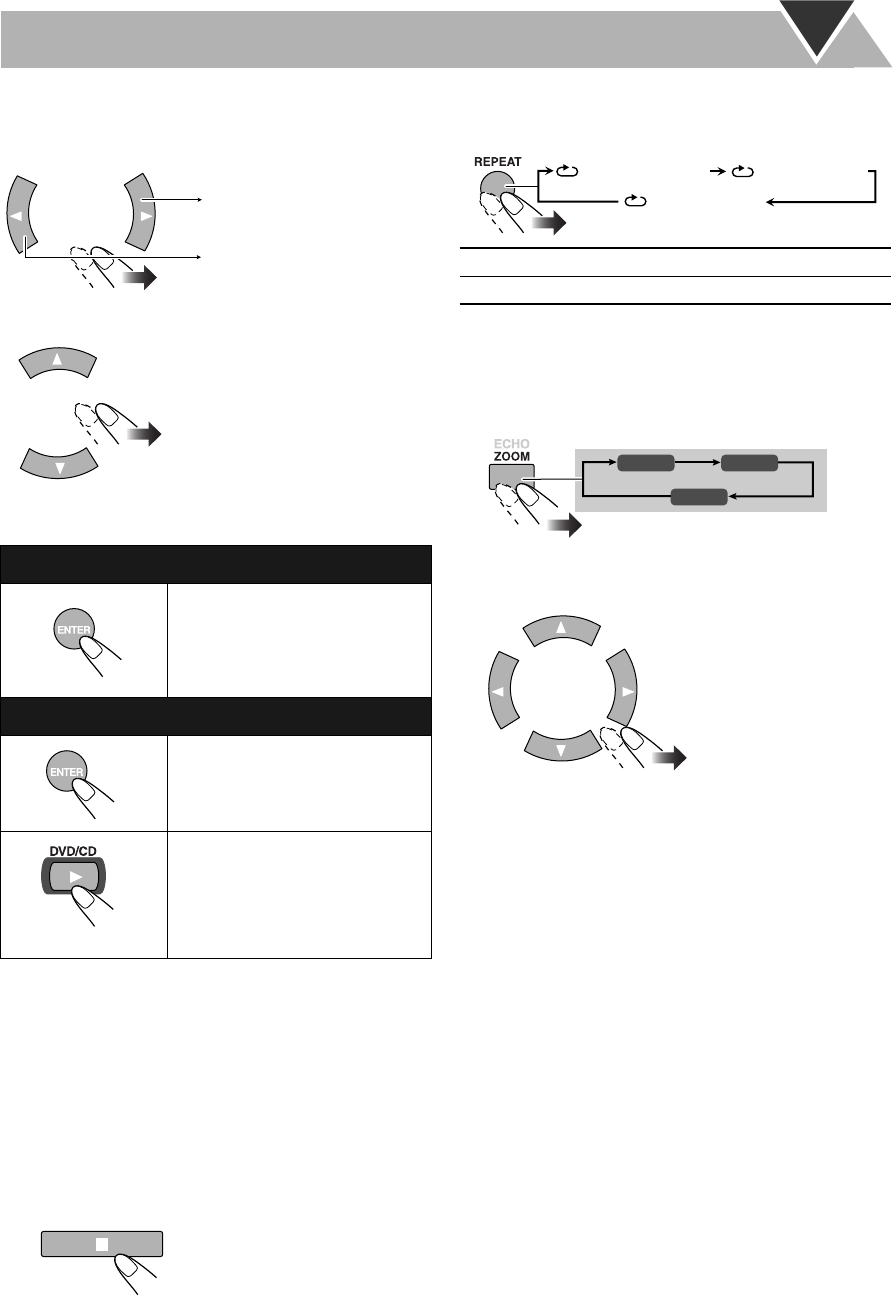 REPEAT

ECHO
ZOOM

ENTER

ENTER

DVD/CD