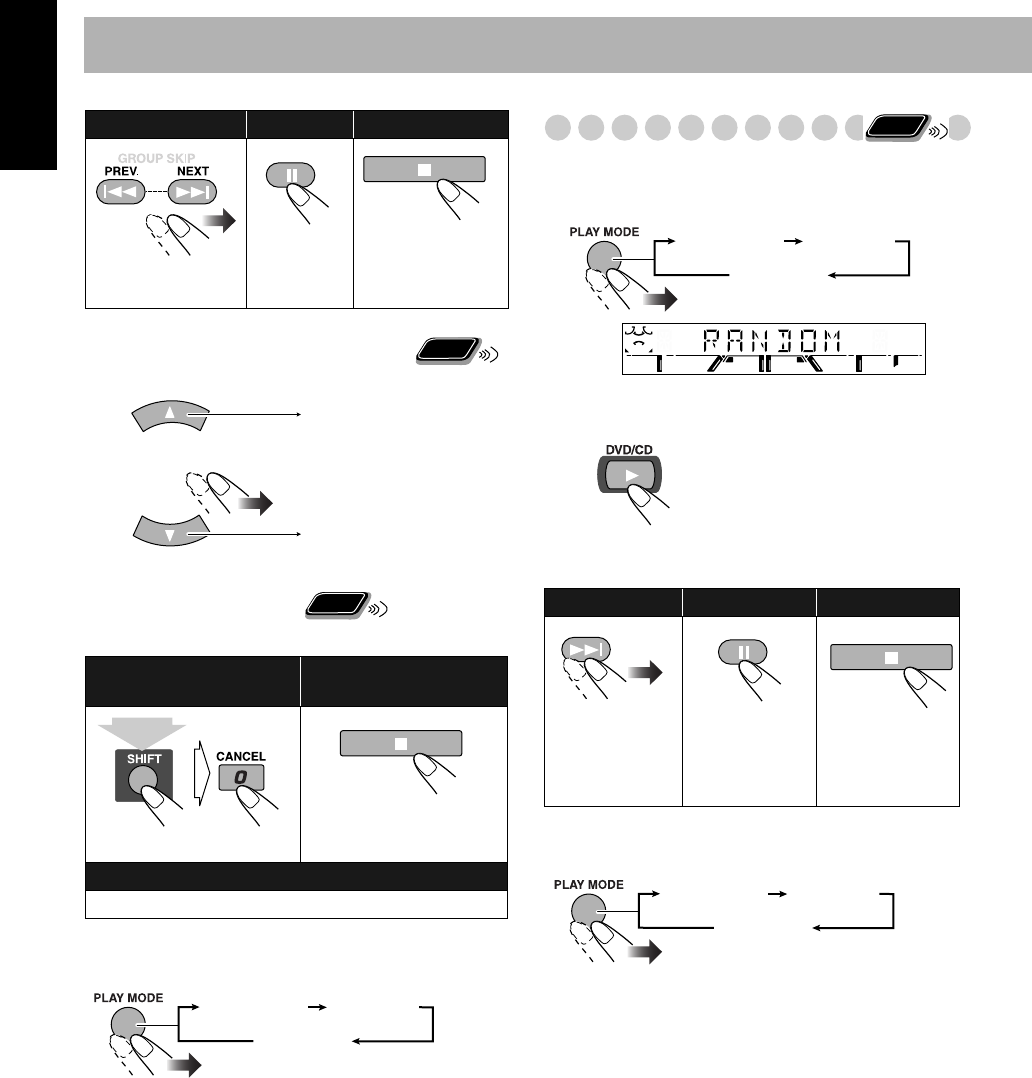 GROUP SKIP
PREV.
NEXT

PLAY MODE

RANDOM

DVD/CD

SHIFT
CANCEL
0

PLAY MODE

PLAY MODE