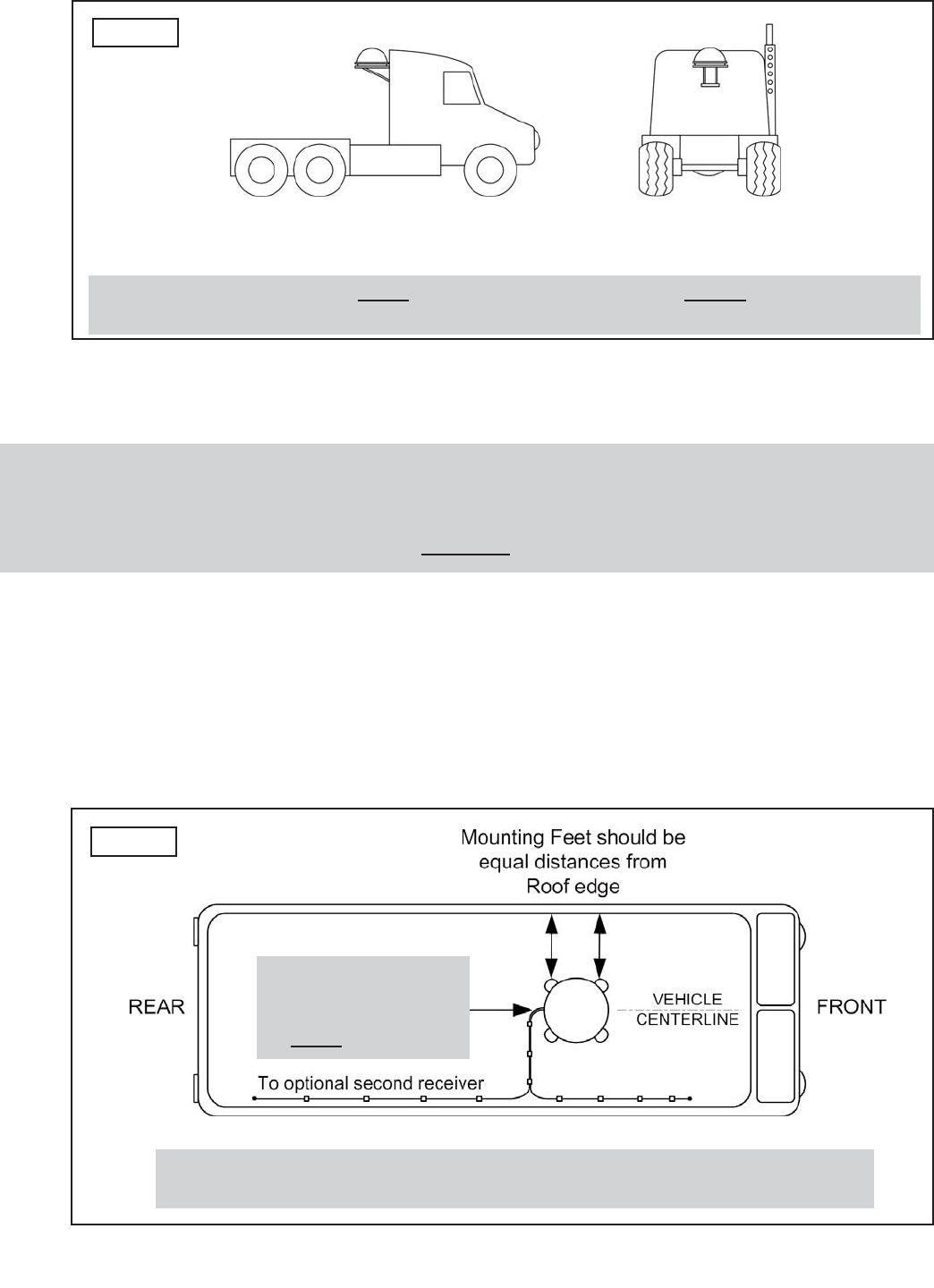 Mounting Feet should be equal distances from Roof edge

REAR

VEHICLE CENTERLINE

FRONT

To optional second receiver