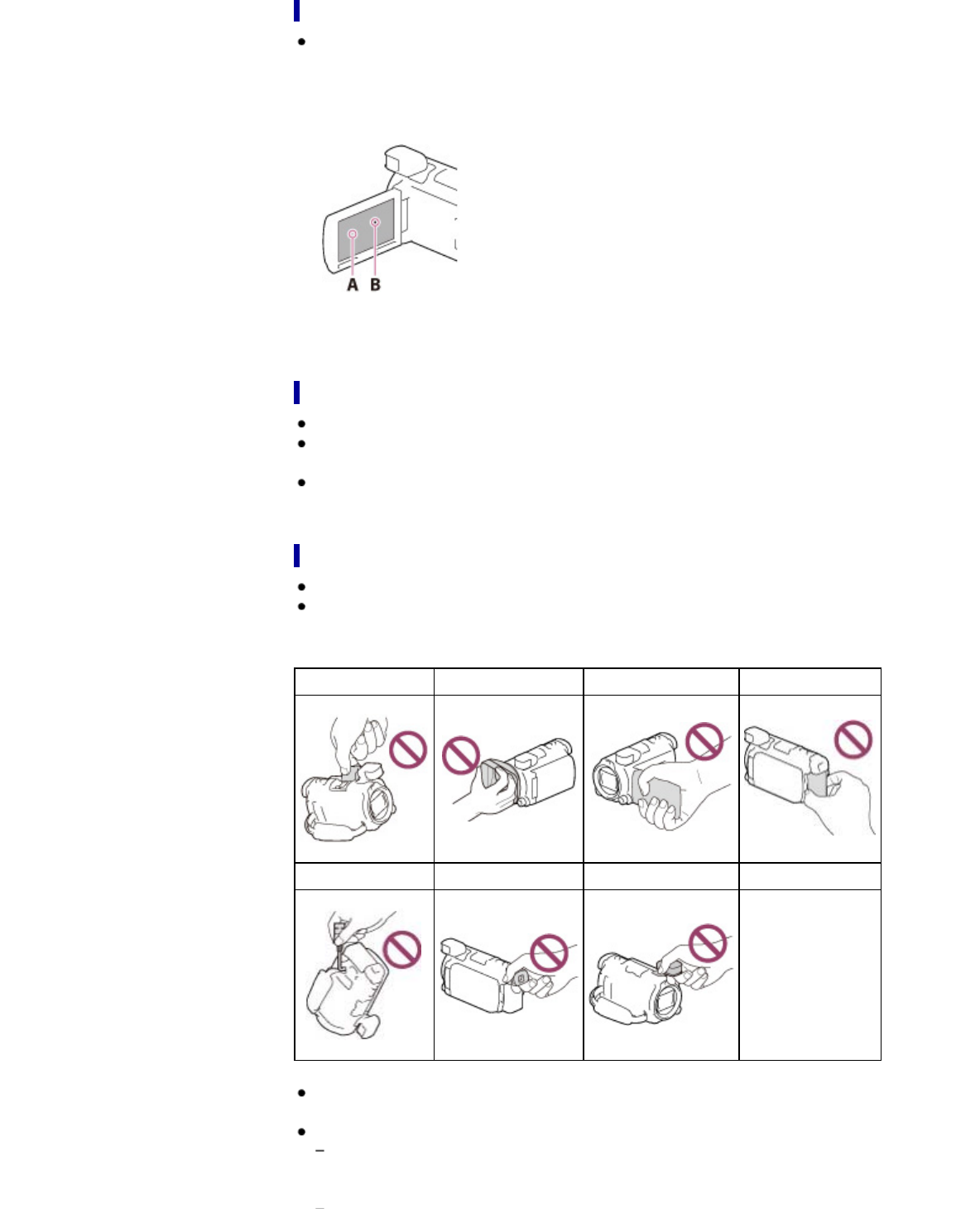 A B