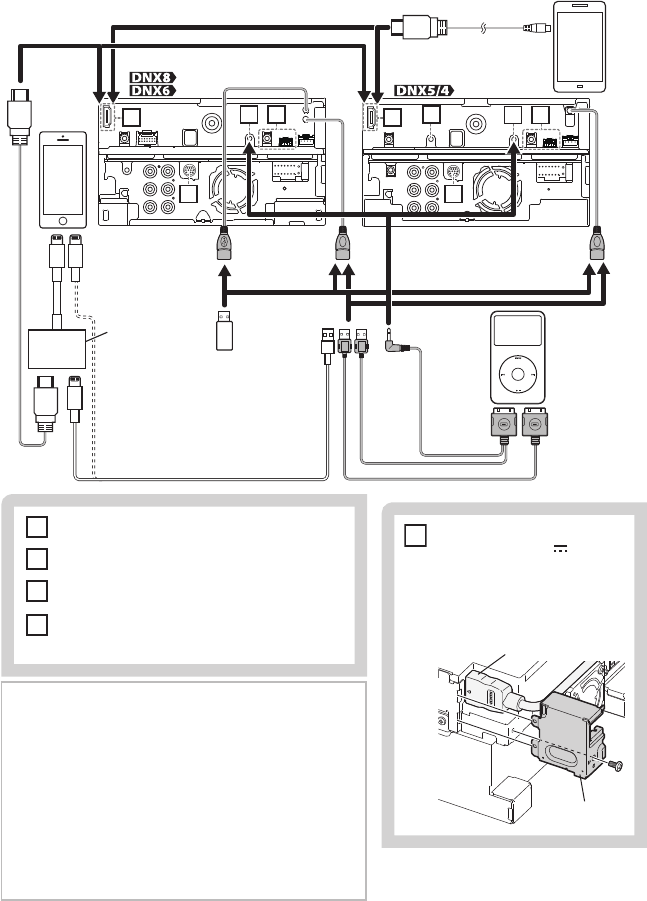 DNX8
DNX6
DNX5/4