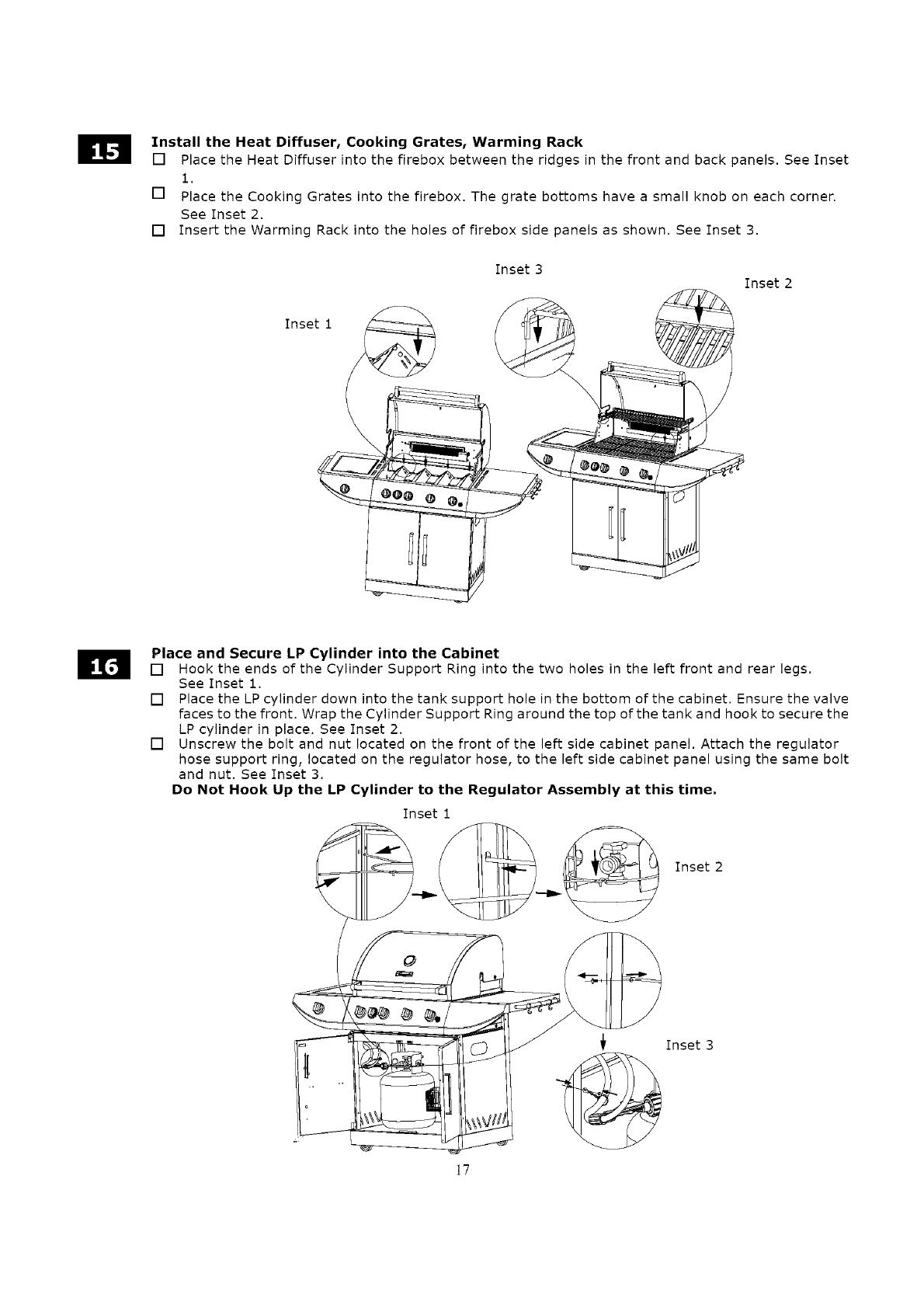 15

Install the Heat Diffuser, Cooking Grates, Warming Rack

☐ Place the Heat Diffuser into the firebox between the ridges in the front and back panels. See Inset 1.

☐ Place the Cooking Grates into the firebox. The grate bottoms have a small knob on each corner. See Inset 2.

☐ Insert the Warming Rack into the holes of firebox side panels as shown. See Inset 3.

Inset 3

Inset 2

Inset 1

16

Place and Secure LP Cylinder into the Cabinet

☐ Hook the ends of the Cylinder Support Ring into the two holes in the left front and rear legs. See Inset 1.

☐ Place the LP cylinder down into the tank support hole in the bottom of the cabinet. Ensure the valve faces to the front. Wrap the Cylinder Support Ring around the top of the tank and hook to secure the LP cylinder in place. See Inset 2.

☐ Unscrew the bolt and nut located on the front of the left side cabinet panel. Attach the regulator hose support ring, located on the regulator hose, to the left side cabinet panel using the same bolt and nut. See Inset 3.

Do Not Hook Up the LP Cylinder to the Regulator Assembly at this time.

Inset 1

Inset 2

Inset 3

17