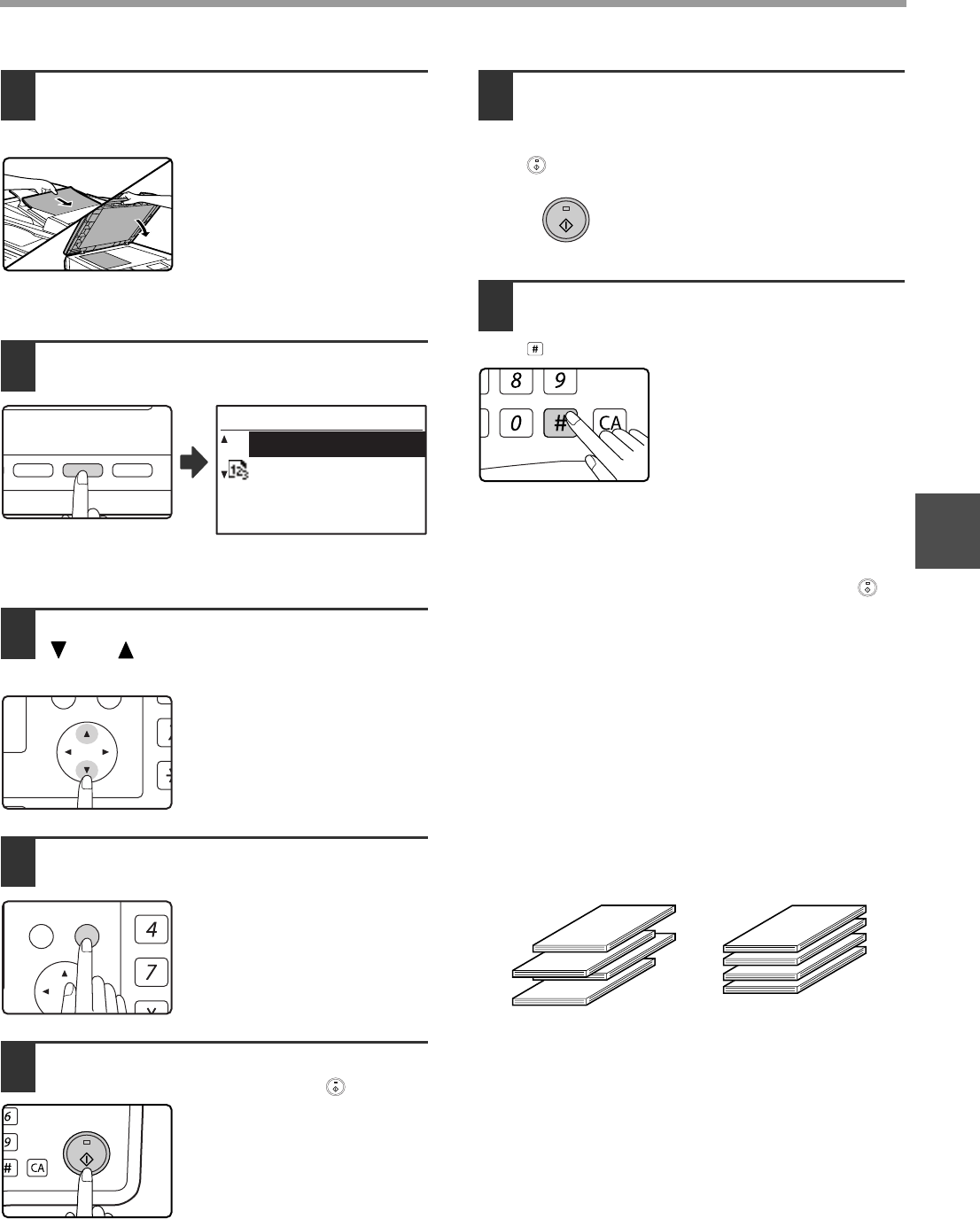 8 9
0 # CA

4
7

6
9
# CA