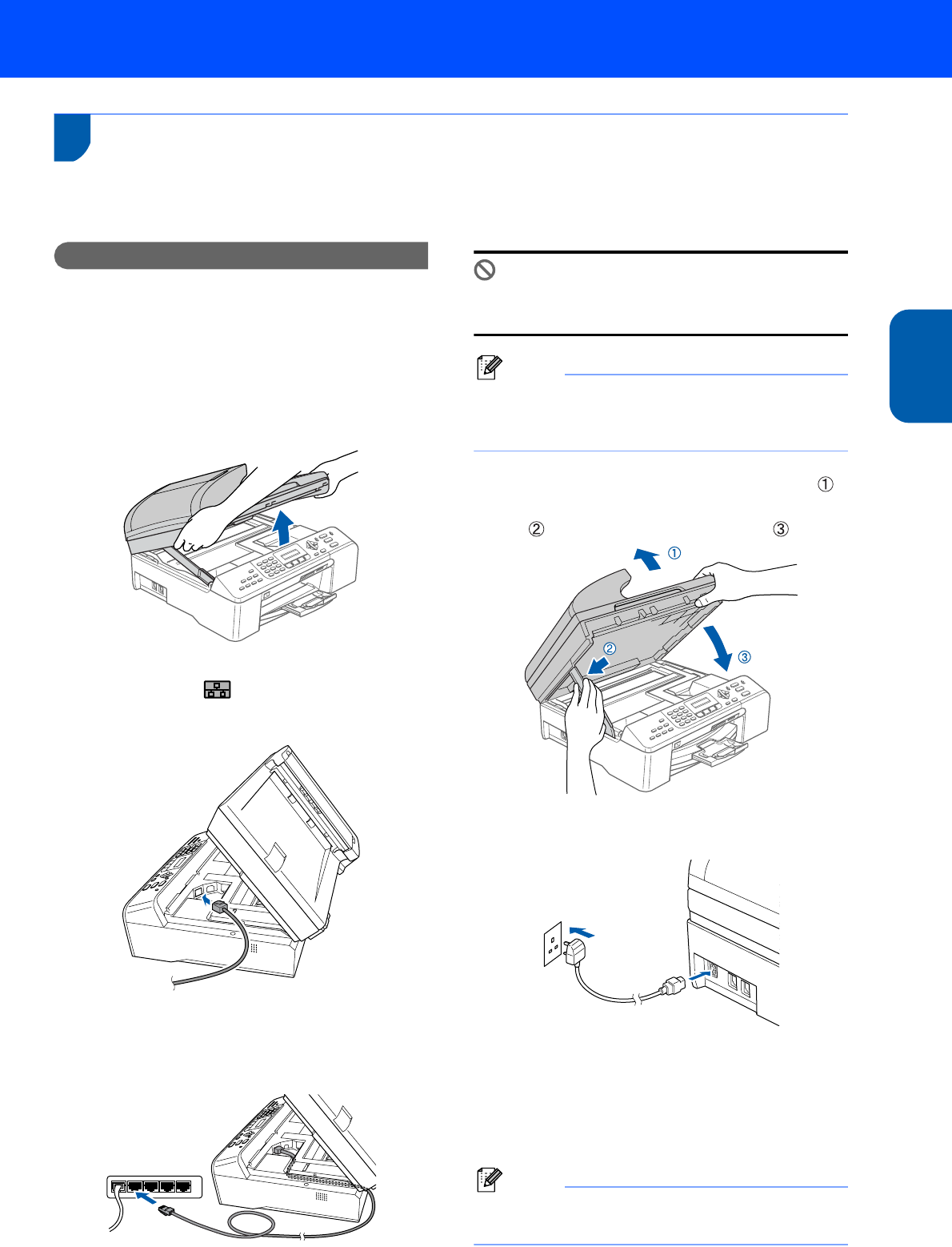 ①

②    ③

①

②

③