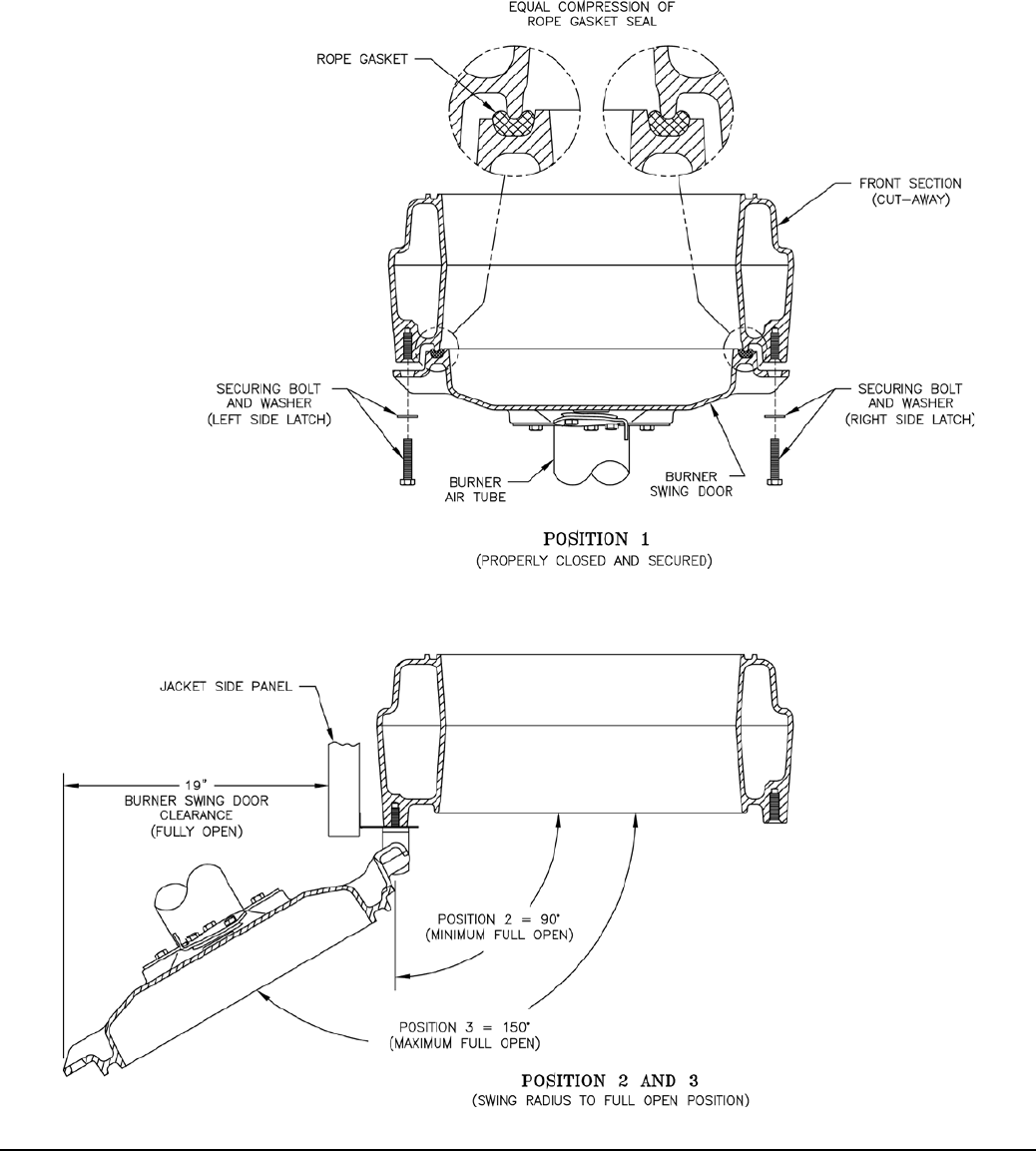 EQUAL COMPRESSION OF ROPE GASKET SEAL

ROPE GASKET

FRONT SECTION (CUT-AWAY)

SECURING BOLT AND WASHER (LEFT SIDE LATCH)

SECURING BOLT AND WASHER (RIGHT SIDE LATCH)

BURNER AIR TUBE

BURNER SWING DOOR

POSITION 1
(PROPERLY CLOSED AND SECURED)

JACKET SIDE PANEL

19"
BURNER SWING DOOR CLEARANCE (FULLY OPEN)

POSITION 2 = 90°
(MINIMUM FULL OPEN)

POSITION 3 = 150°
(MAXIMUM FULL OPEN)

POSITION 2 AND 3
(SWING RADIUS TO FULL OPEN POSITION)