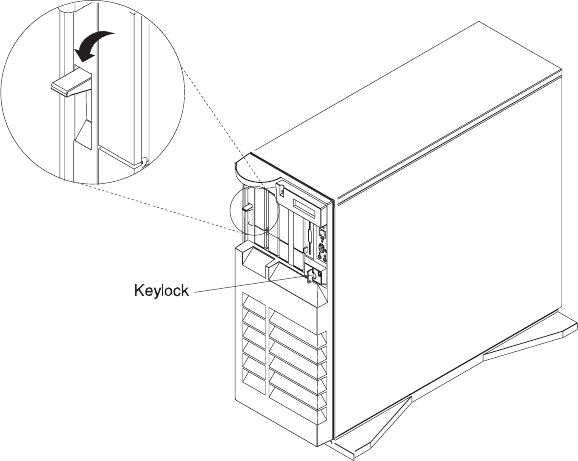 Keylock