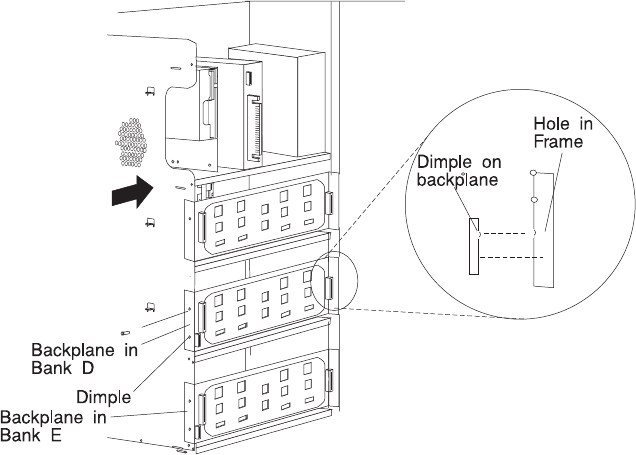 Hole in Frame

Dimple on backplane

Backplane in Bank D

Dimple

Backplane in Bank E