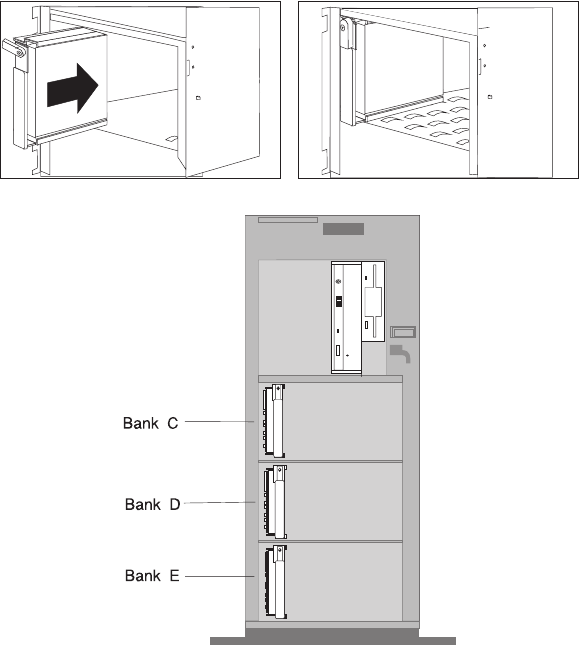 Bank C

Bank D

Bank E