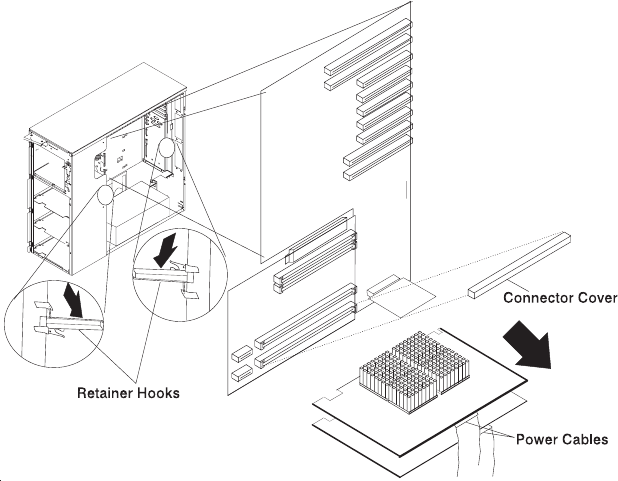 Connector Cover

Retainer Hooks

Power Cables