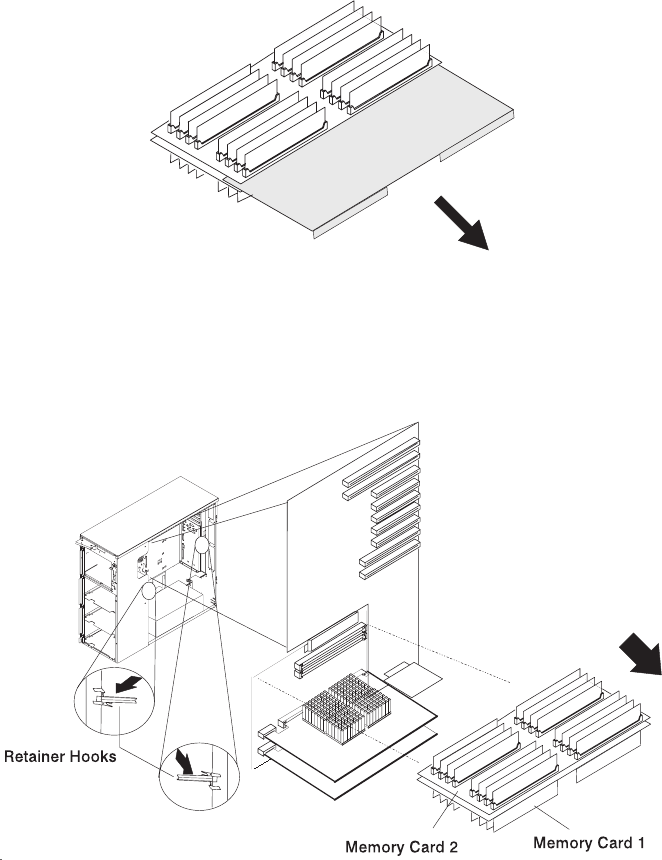 Retainer Hooks

Memory Card 2

Memory Card 1