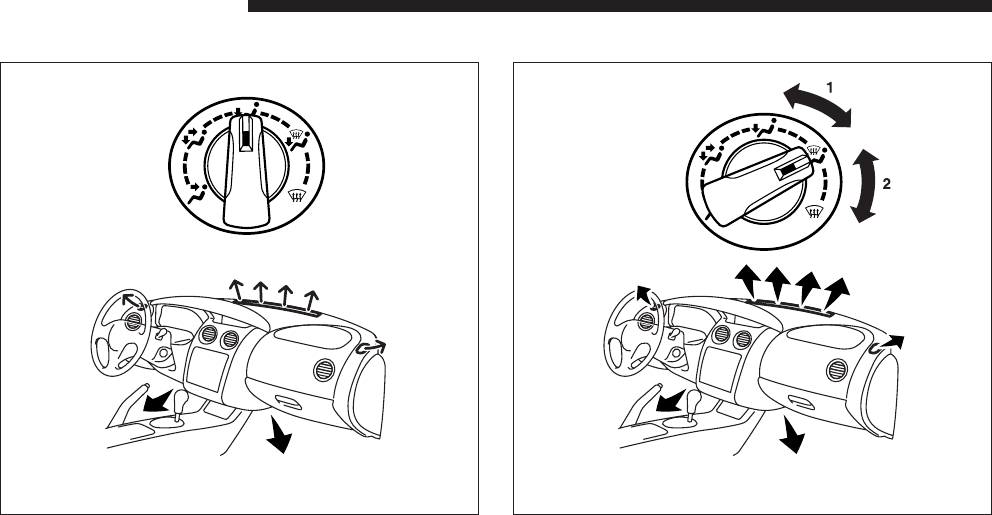 1

2