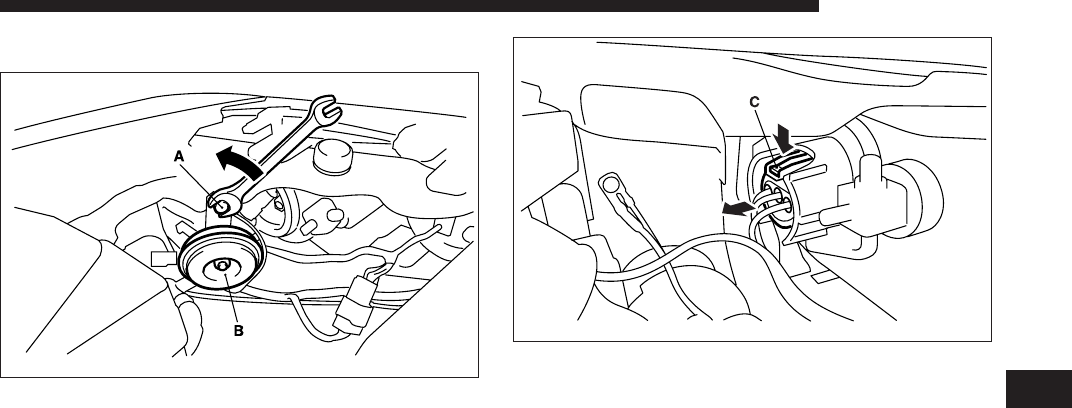 A

B

C