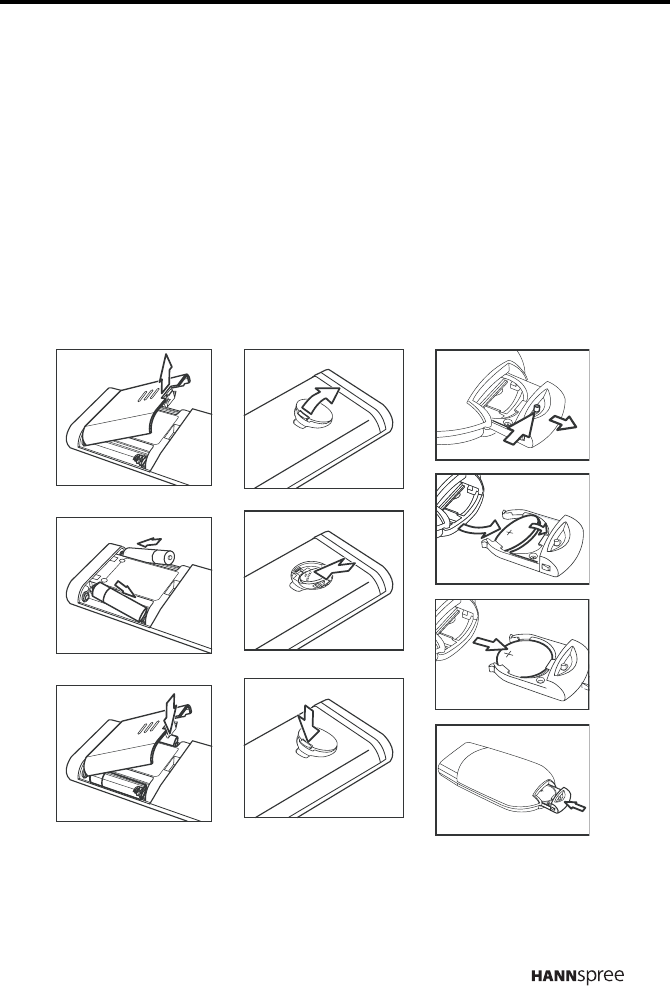 HANNspree