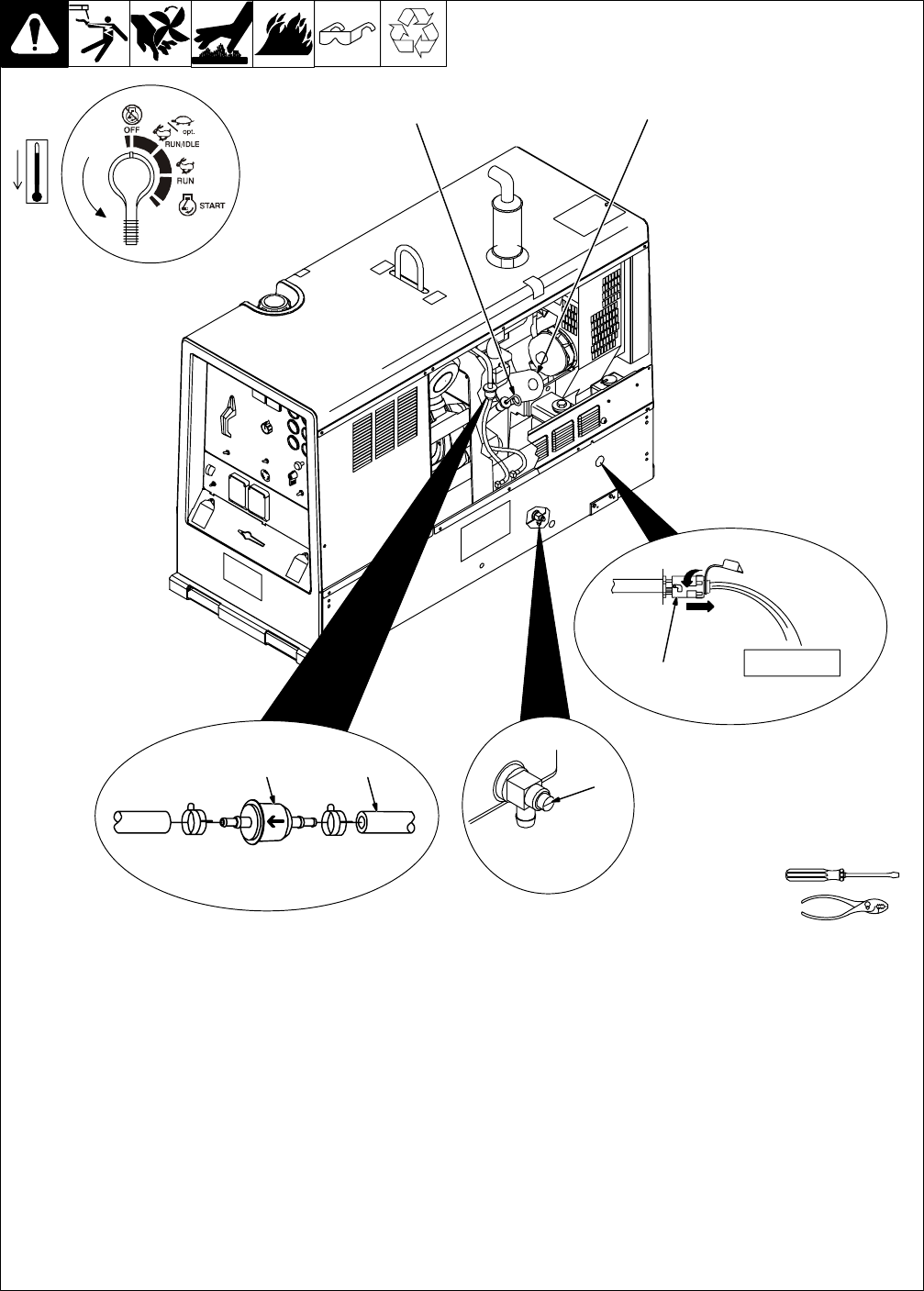 OFF
opt.
RUN/IDLE
RUN
START