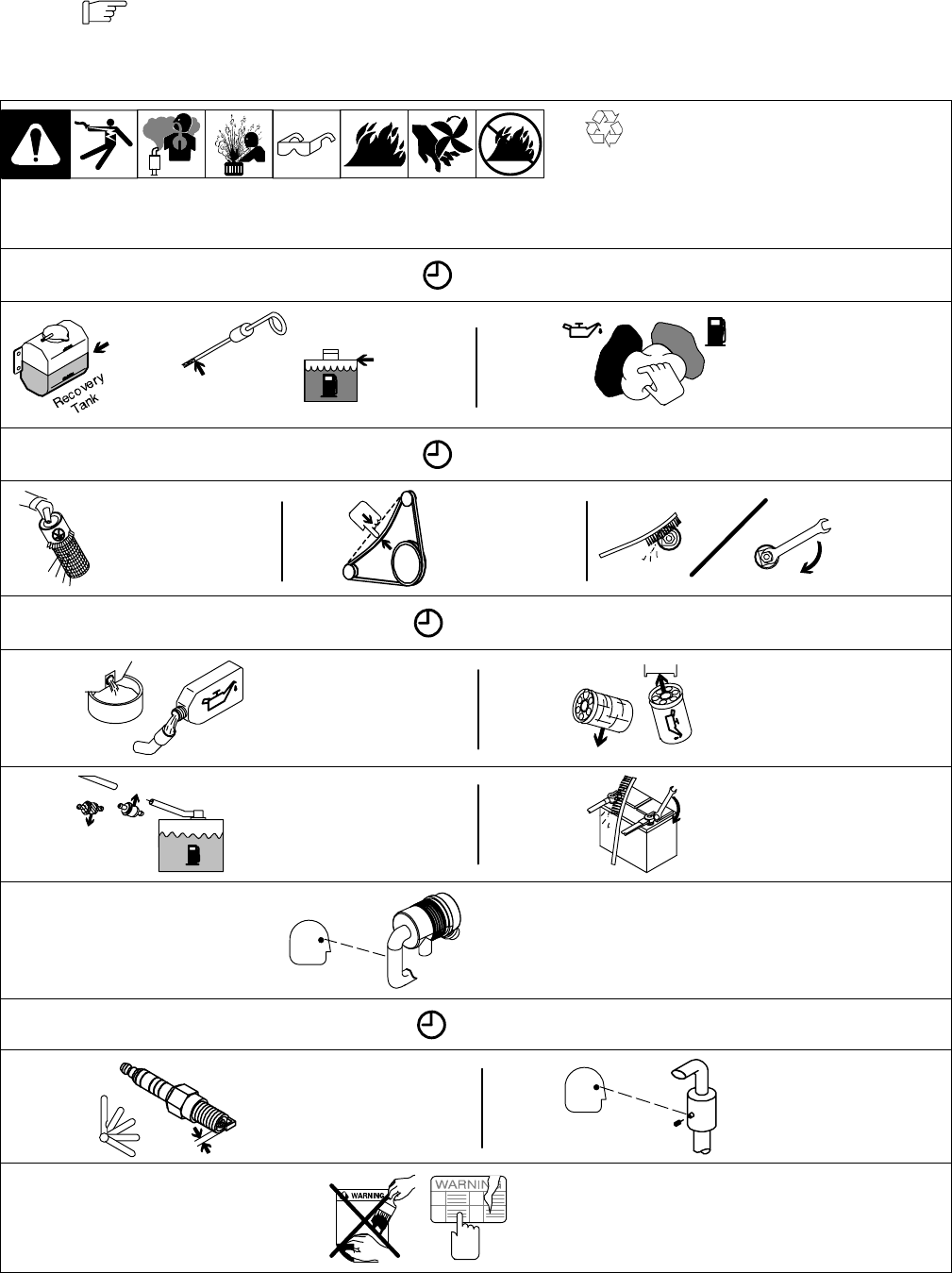 Recovery Tank

WARNING

WARNING