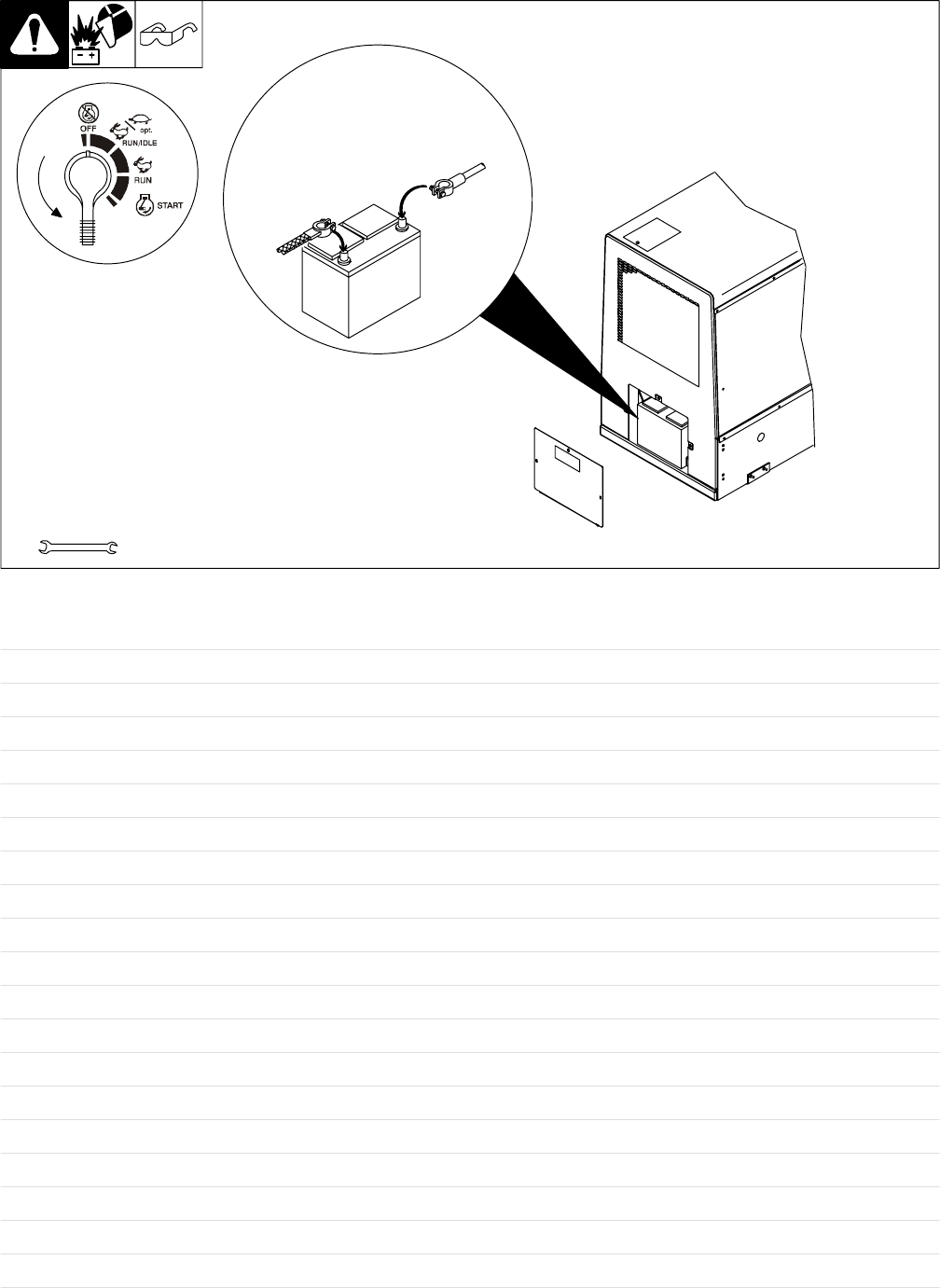 OFF
opt.
RUN/IDLE
RUN
START