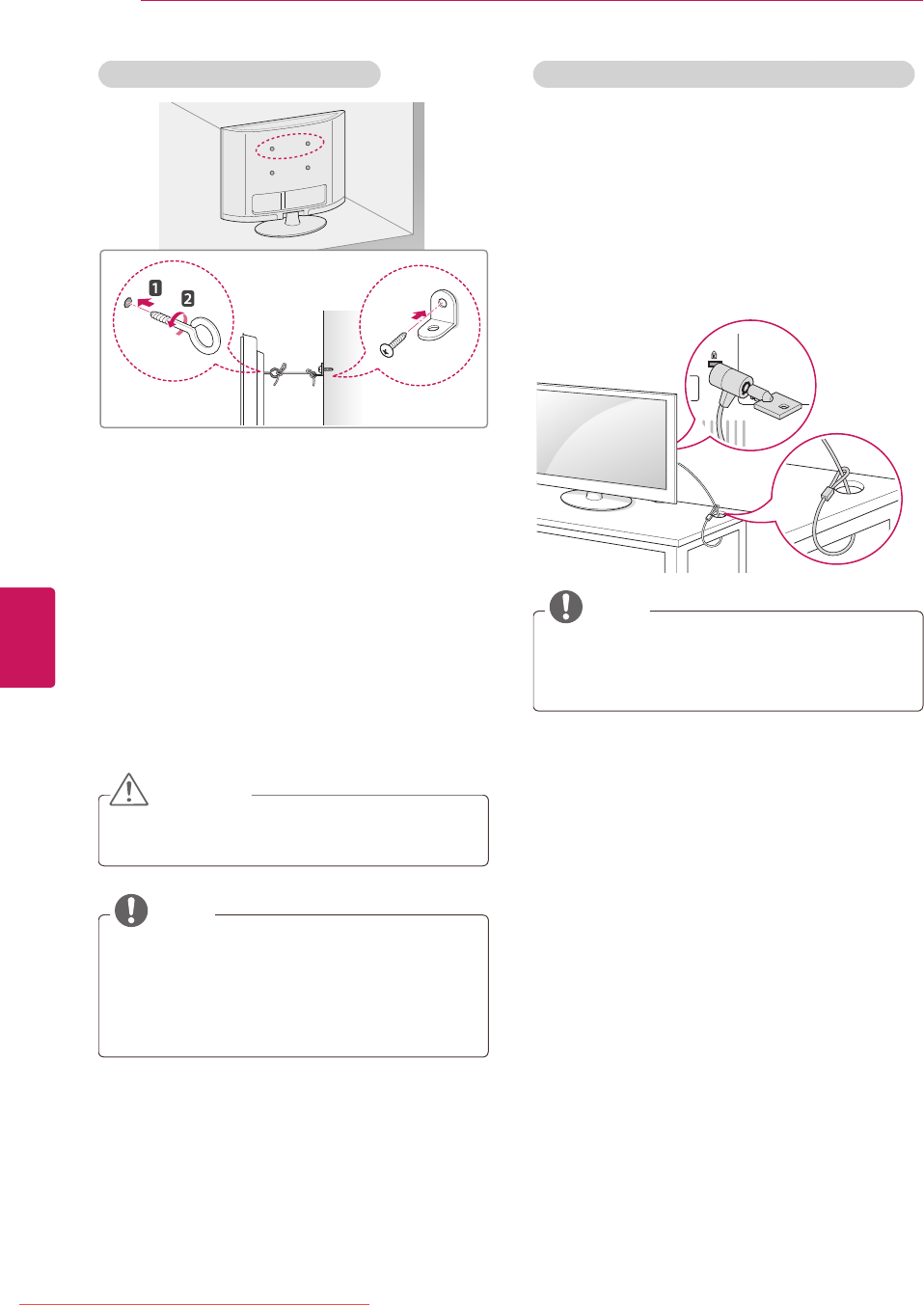 1
2