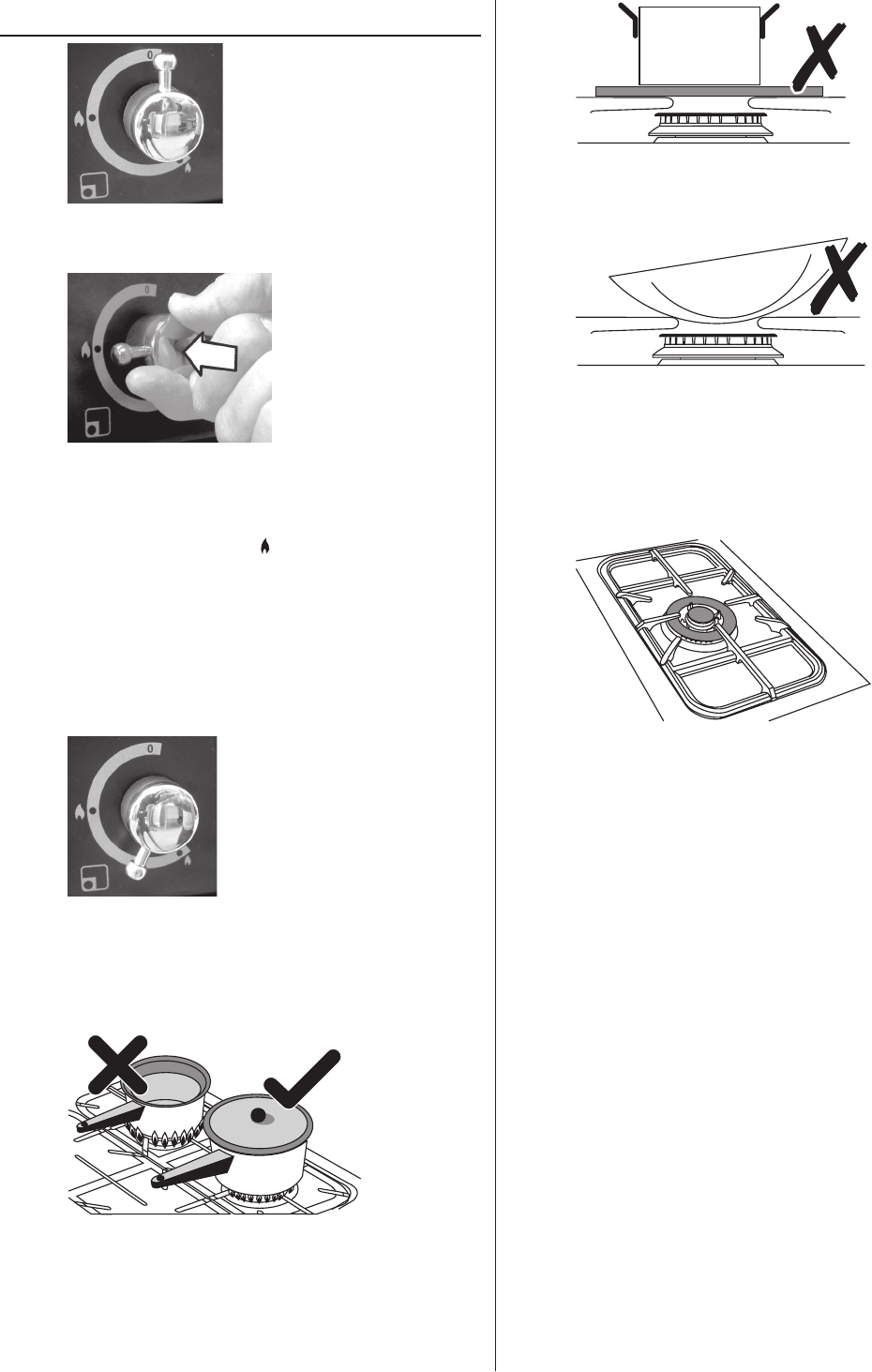 0

0

0