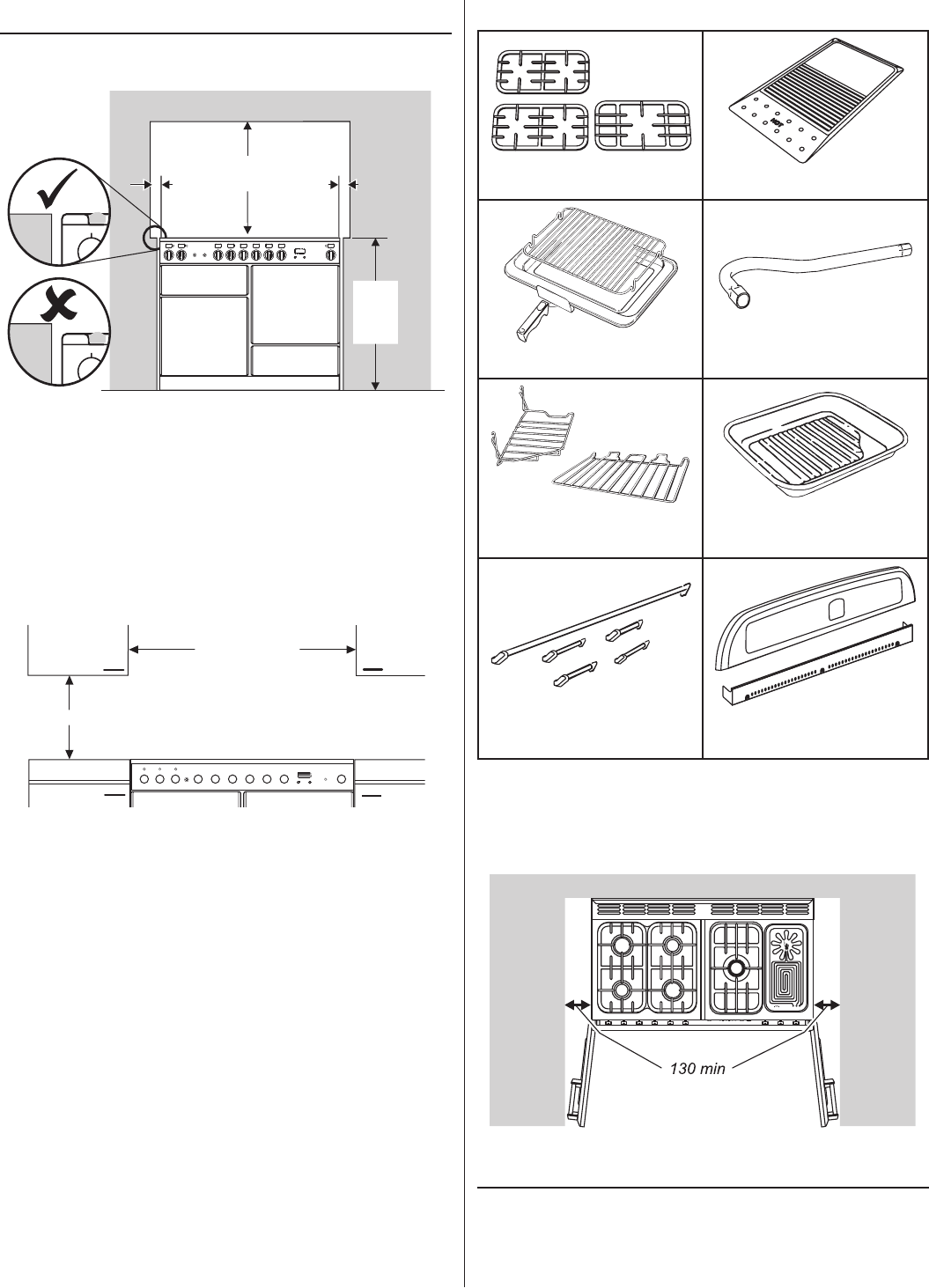 130 min