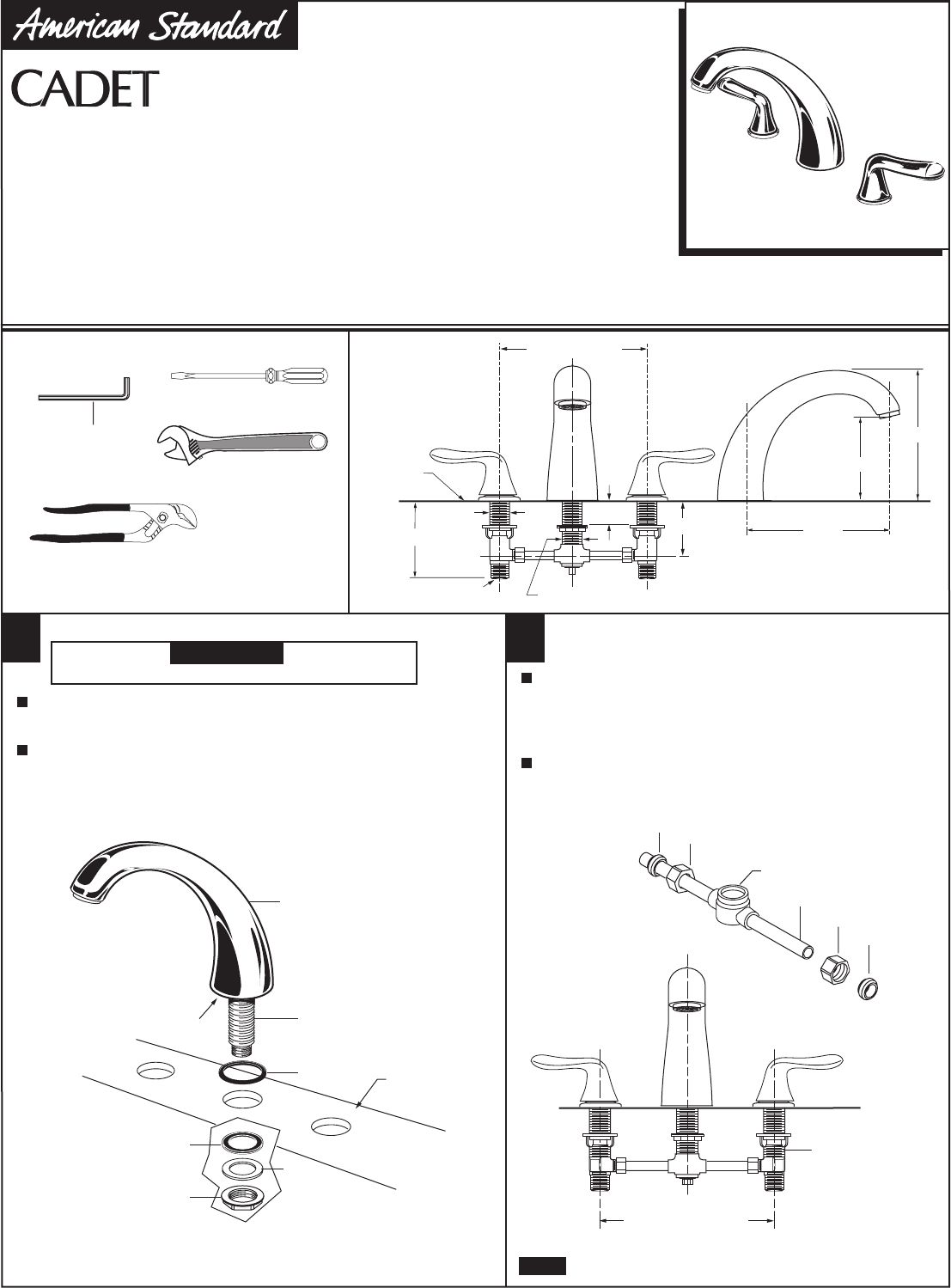 American Standard

CADET