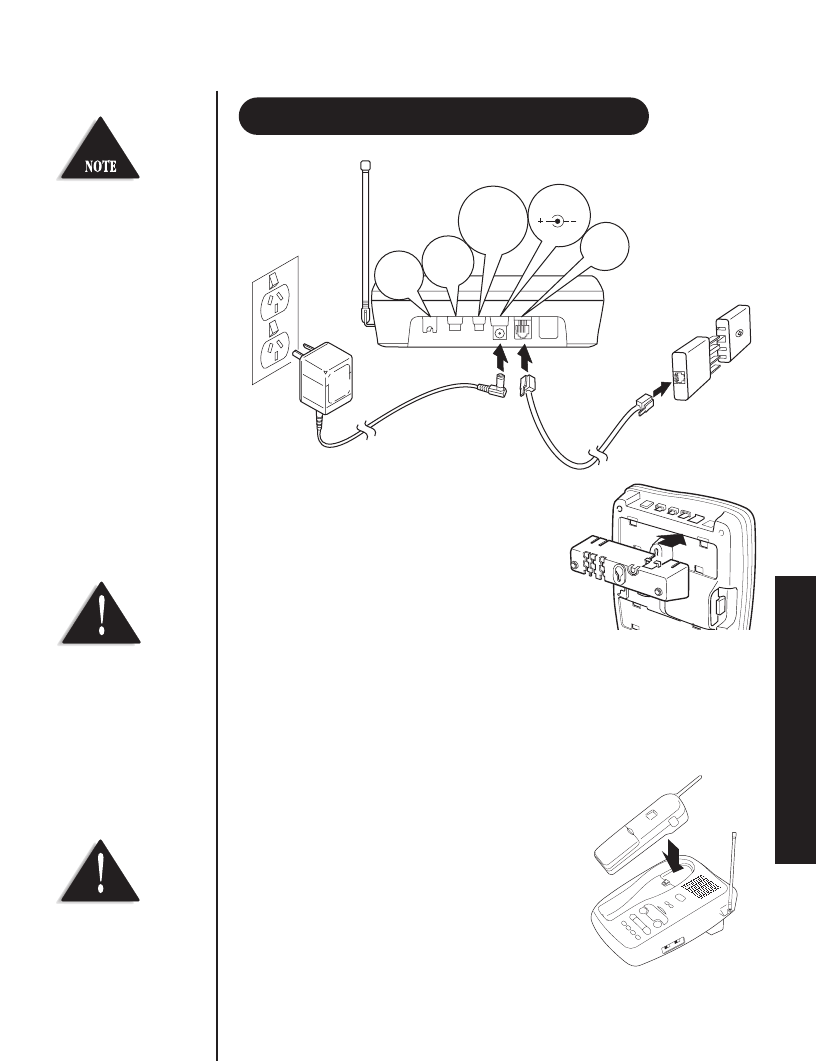 NOTE