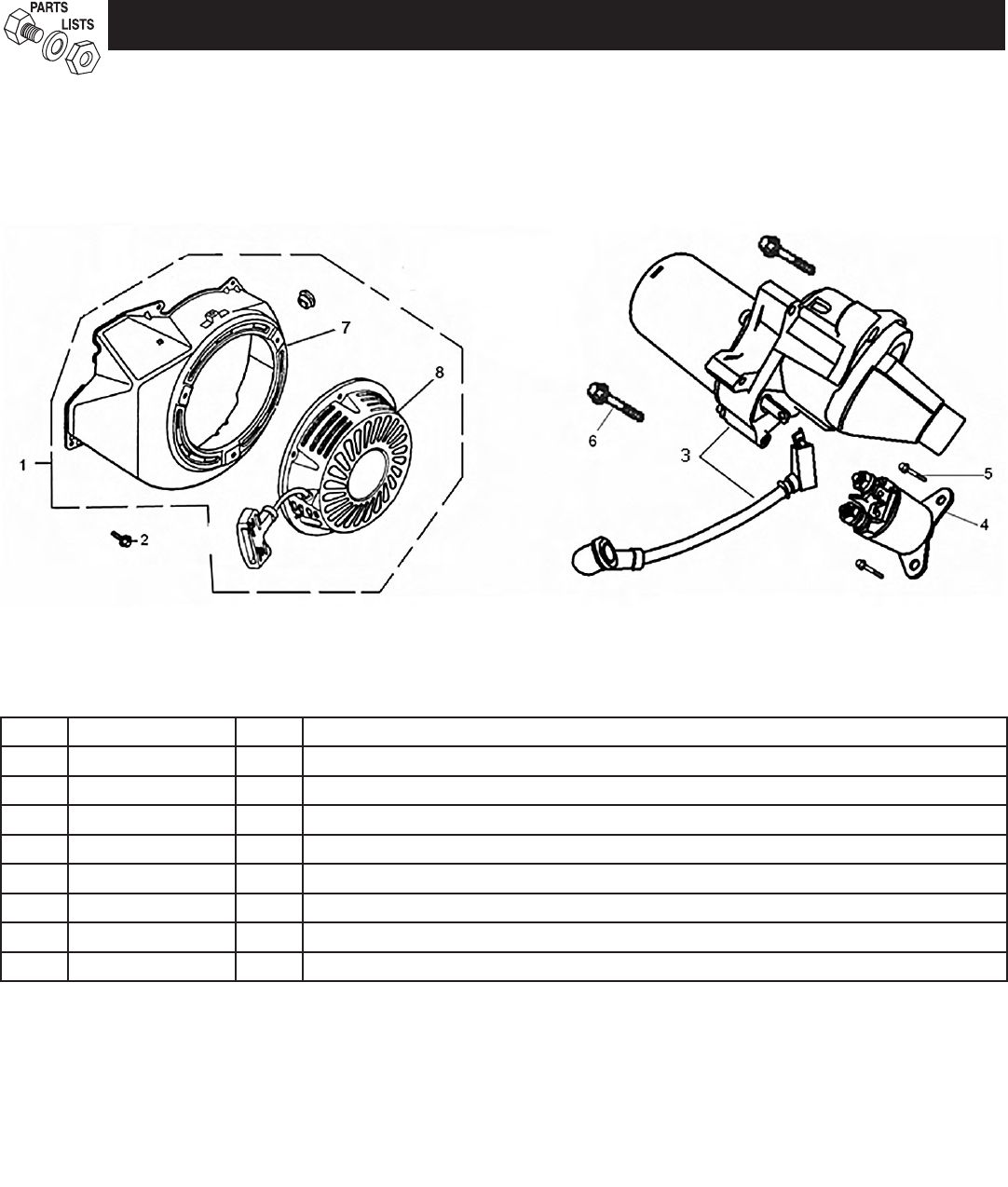 PARTS LISTS

7

8

1

2

6

3

5

4