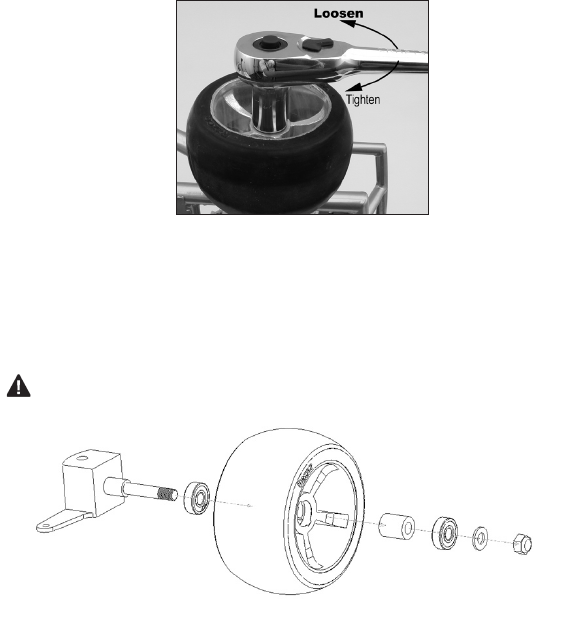 Loosen

Tighten