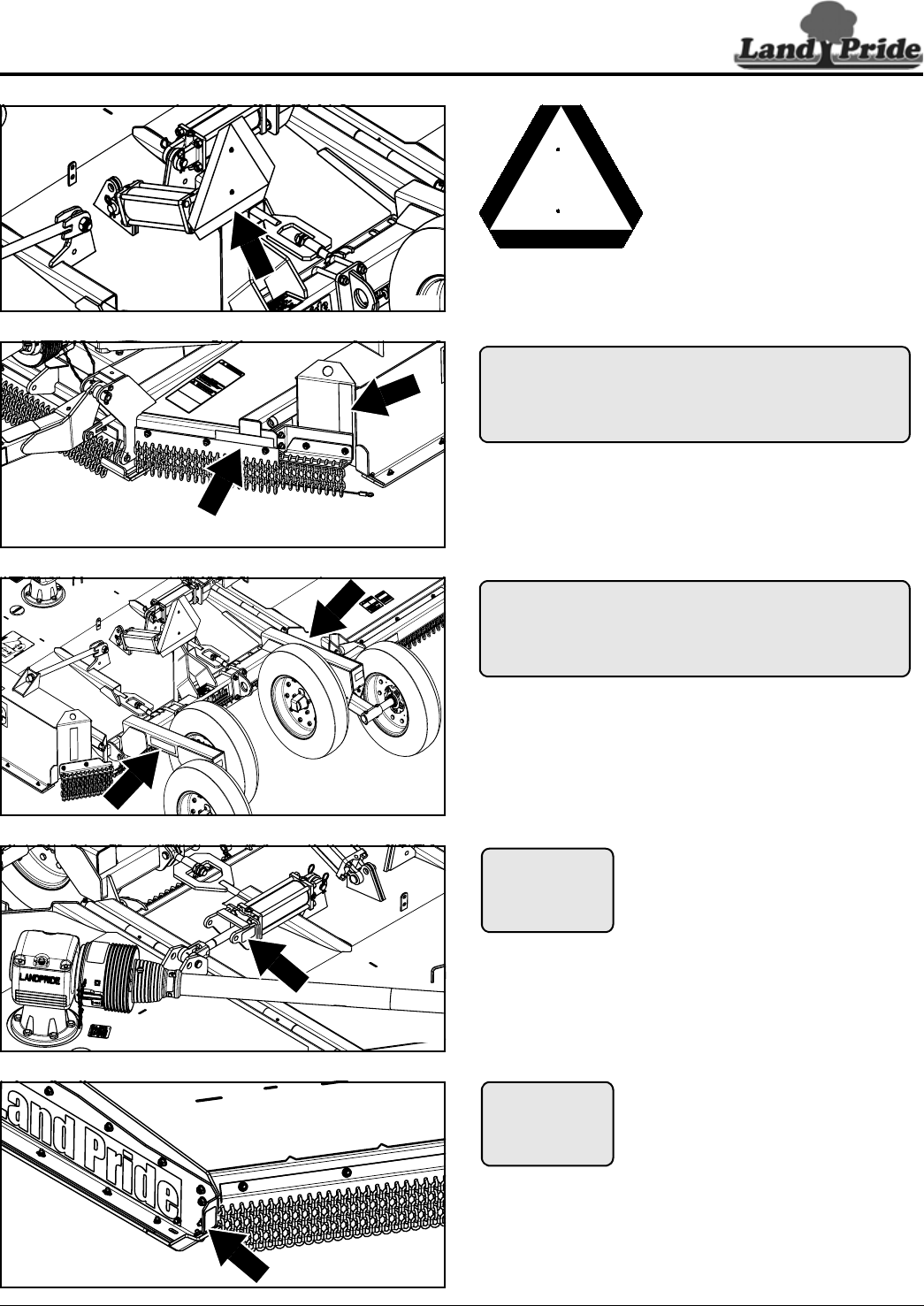 Land Pride

LANDPRIDE

Land Pride